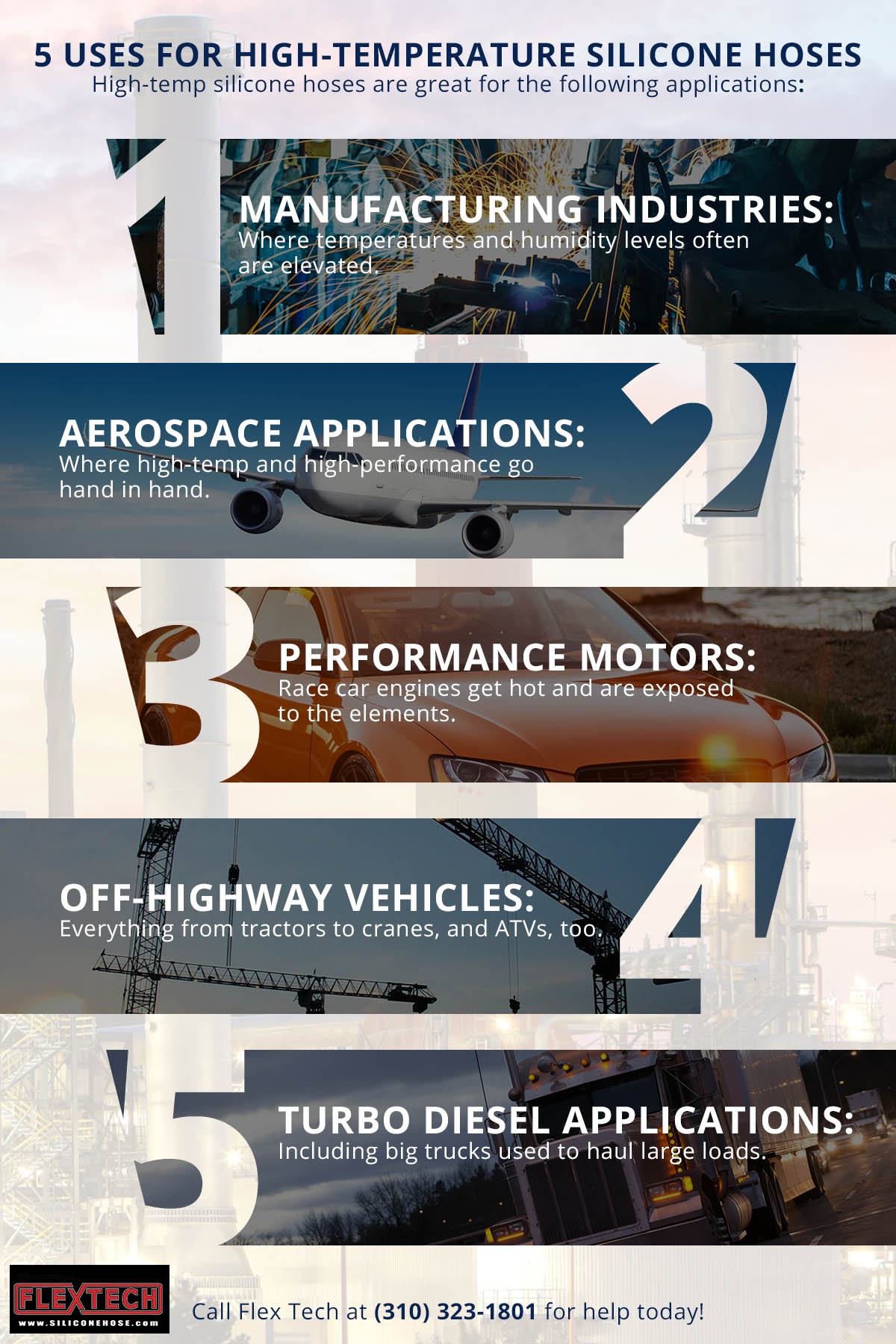 5 USES FOR HIGH-TEMPERATURE SILICONE HOSES
High-temp silicone hoses are great for the following applications:

1

MANUFACTURING INDUSTRIES:
Where temperatures and humidity levels often are elevated.

2

AEROSPACE APPLICATIONS:
Where high-temp and high-performance go hand in hand.

3

PERFORMANCE MOTORS:
Race car engines get hot and are exposed to the elements.

4

OFF-HIGHWAY VEHICLES:
Everything from tractors to cranes, and ATVs, too.

5

TURBO DIESEL APPLICATIONS:
Including big trucks used to haul large loads.

FLEXTECH
www.SILICONEHOSE.com

Call Flex Tech at (310) 323-1801 for help today!