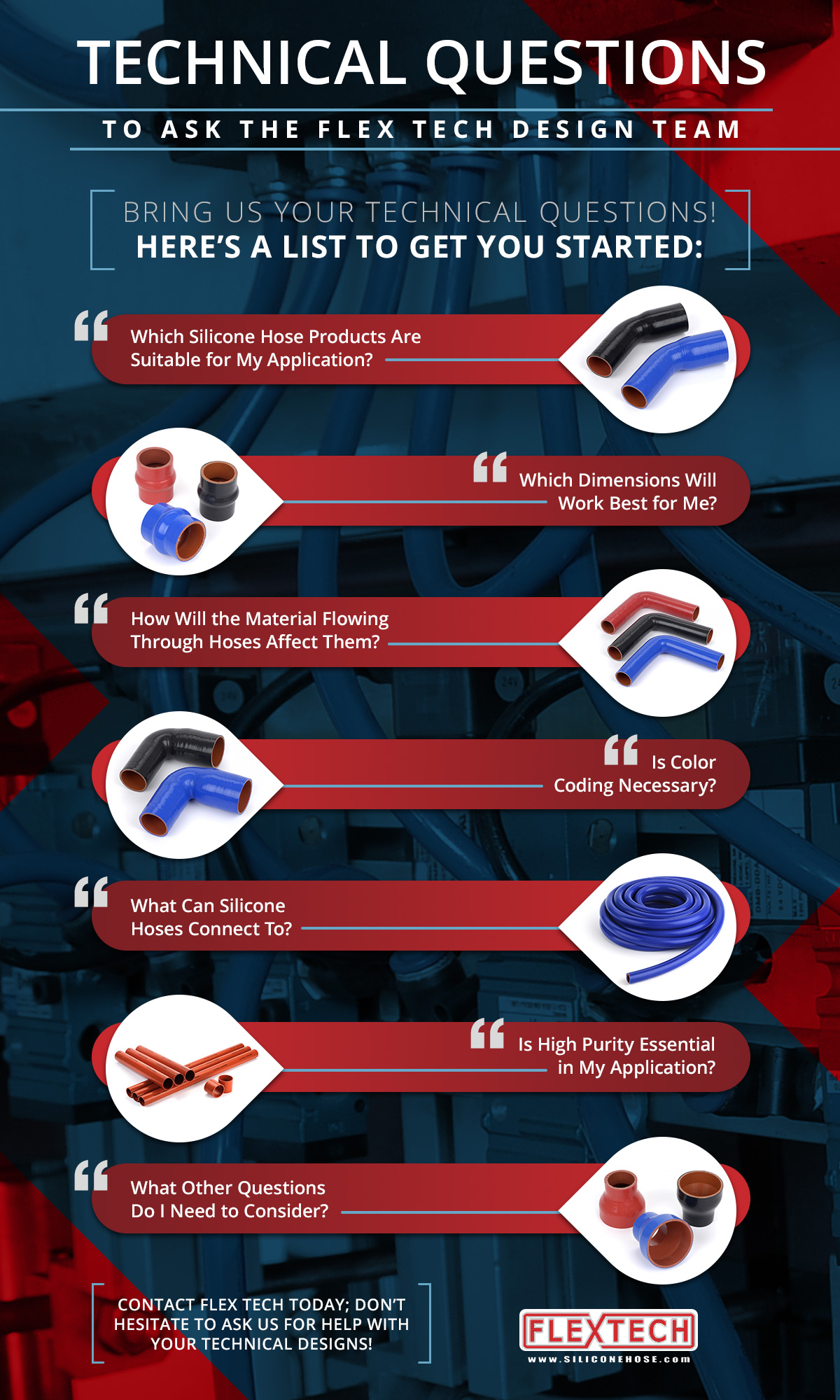 TECHNICAL QUESTIONS

TO ASK THE FLEX TECH DESIGN TEAM

BRING US YOUR TECHNICAL QUESTIONS!
HERE'S A LIST TO GET YOU STARTED:

Which Silicone Hose Products Are Suitable for My Application?

Which Dimensions Will Work Best for Me?

How Will the Material Flowing Through Hoses Affect Them?

Is Color Coding Necessary?

What Can Silicone Hoses Connect To?

Is High Purity Essential in My Application?

What Other Questions Do I Need to Consider?

CONTACT FLEX TECH TODAY; DON'T HESITATE TO ASK US FOR HELP WITH YOUR TECHNICAL DESIGNS!

FLEXTECH
www.SILICONEHOSE.com