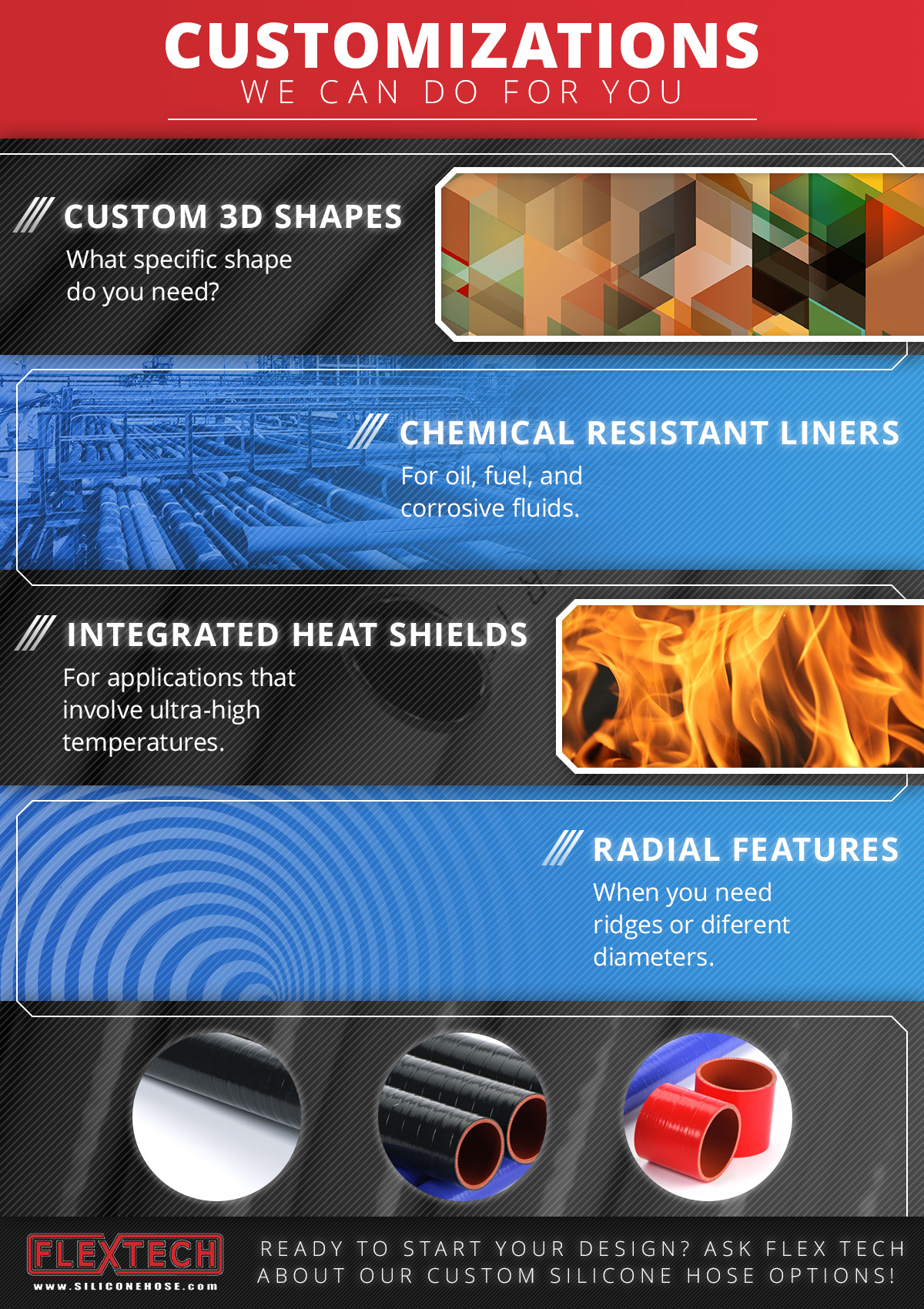 CUSTOMIZATIONS
WE CAN DO FOR YOU

CUSTOM 3D SHAPES
What specific shape do you need?

CHEMICAL RESISTANT LINERS
For oil, fuel, and corrosive fluids.

INTEGRATED HEAT SHIELDS
For applications that involve ultra-high temperatures.

RADIAL FEATURES
When you need ridges or diferent diameters.

FLEXTECH
www.SILICONEHOSE.com

READY TO START YOUR DESIGN? ASK FLEX TECH ABOUT OUR CUSTOM SILICONE HOSE OPTIONS!