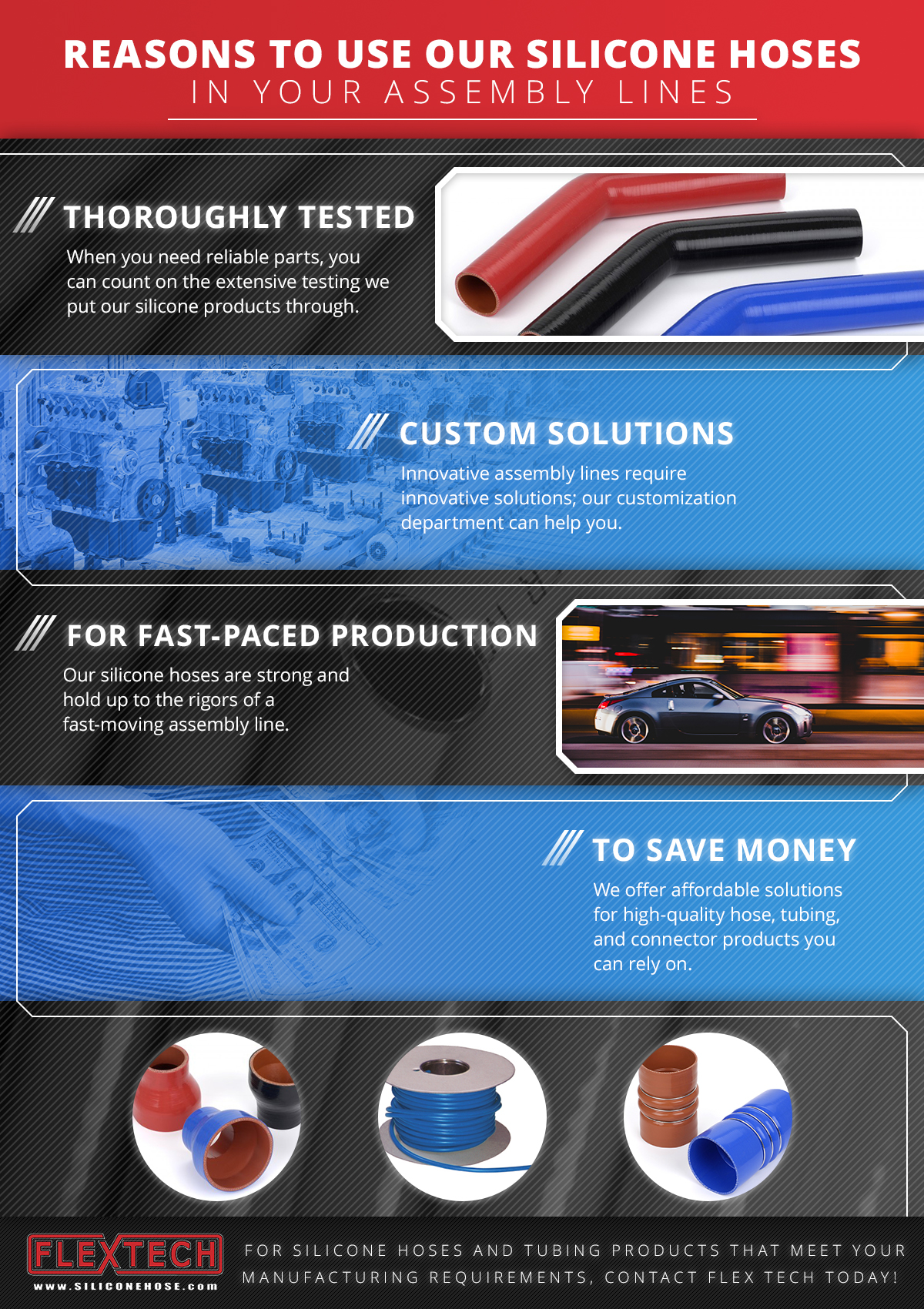 REASONS TO USE OUR SILICONE HOSES
IN YOUR ASSEMBLY LINES

THOROUGHLY TESTED

When you need reliable parts, you can count on the extensive testing we put our silicone products through.

CUSTOM SOLUTIONS

Innovative assembly lines require innovative solutions; our customization department can help you.

FOR FAST-PACED PRODUCTION

Our silicone hoses are strong and hold up to the rigors of a fast-moving assembly line.

TO SAVE MONEY

We offer affordable solutions for high-quality hose, tubing, and connector products you can rely on.

FLEXTECH
www.SILICONEHOSE.com

FOR SILICONE HOSES AND TUBING PRODUCTS THAT MEET YOUR MANUFACTURING REQUIREMENTS, CONTACT FLEX TECH TODAY!