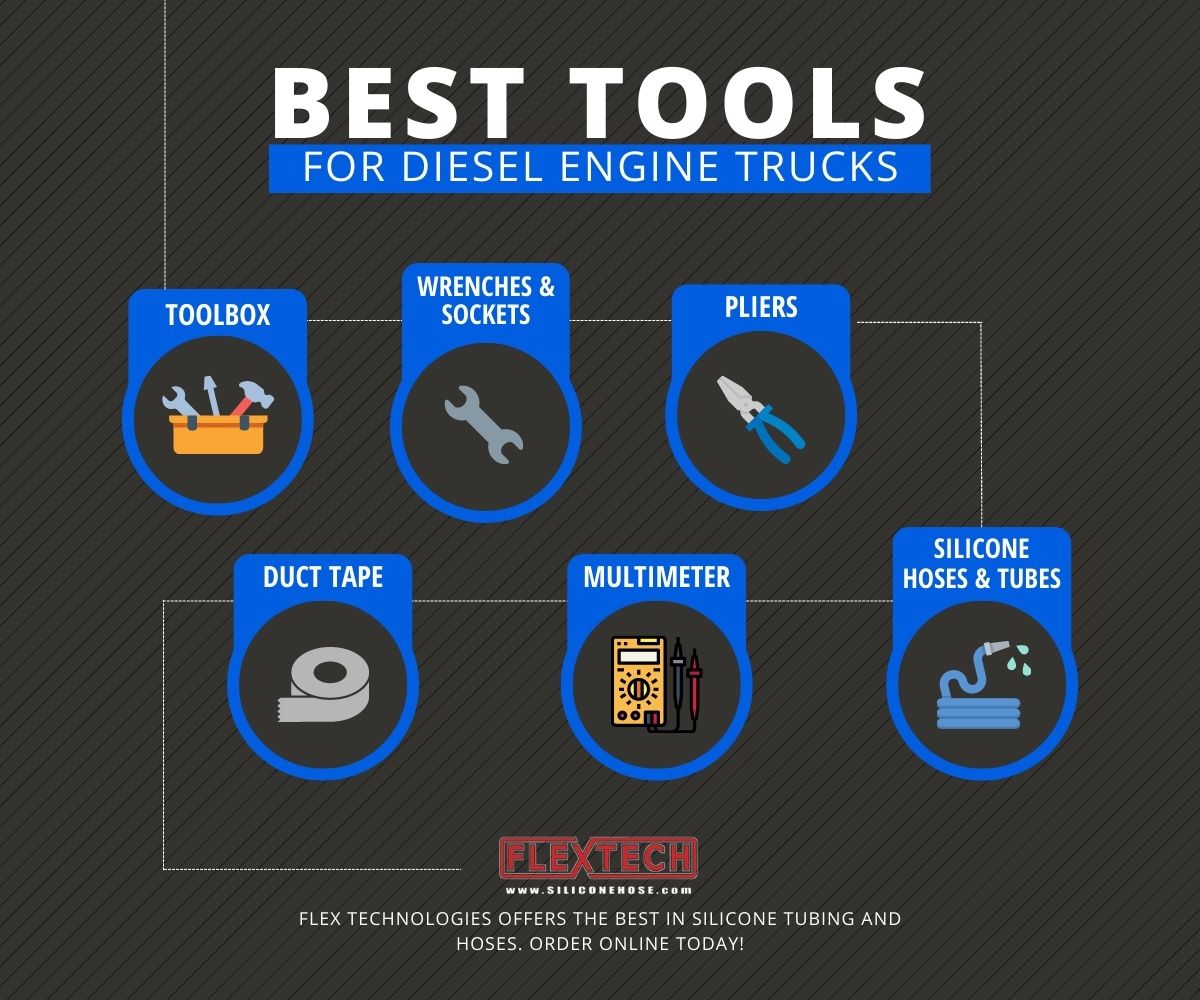 BEST TOOLS
FOR DIESEL ENGINE TRUCKS

TOOLBOX

WRENCHES & SOCKETS

PLIERS

DUCT TAPE

MULTIMETER

SILICONE HOSES & TUBES

FLEXTECH
www.SILICONEHOSE.com

FLEX TECHNOLOGIES OFFERS THE BEST IN SILICONE TUBING AND HOSES. ORDER ONLINE TODAY!