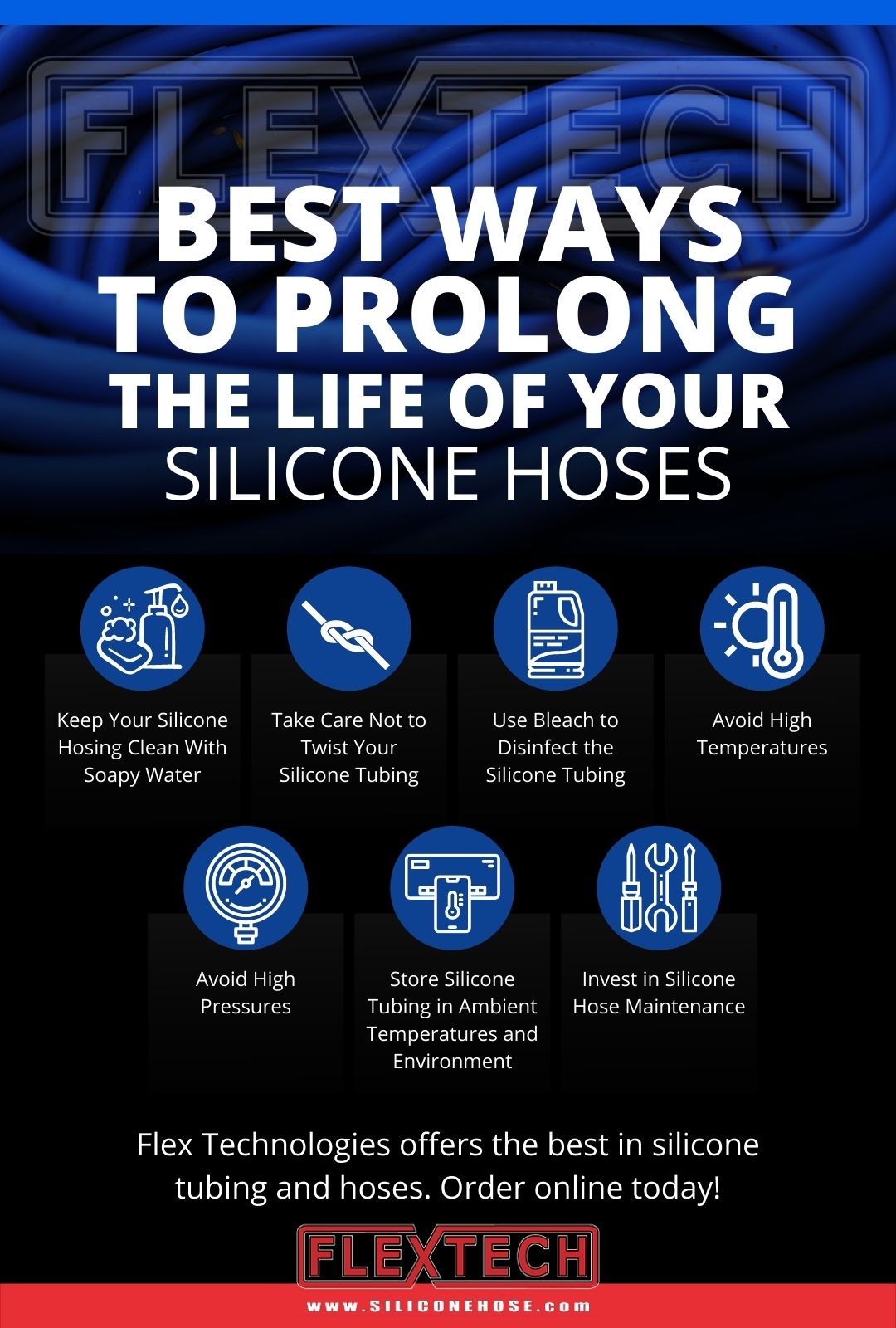 FLEXTECH

BEST WAYS TO PROLONG THE LIFE OF YOUR SILICONE HOSES

Keep Your Silicone Hosing Clean With Soapy Water

Take Care Not to Twist Your Silicone Tubing

Use Bleach to Disinfect the Silicone Tubing

Avoid High Temperatures

Avoid High Pressures

Store Silicone Tubing in Ambient Temperatures and Environment

Invest in Silicone Hose Maintenance

Flex Technologies offers the best in silicone tubing and hoses. Order online today!

FLEXTECH

www.SILICONEHOSE.com