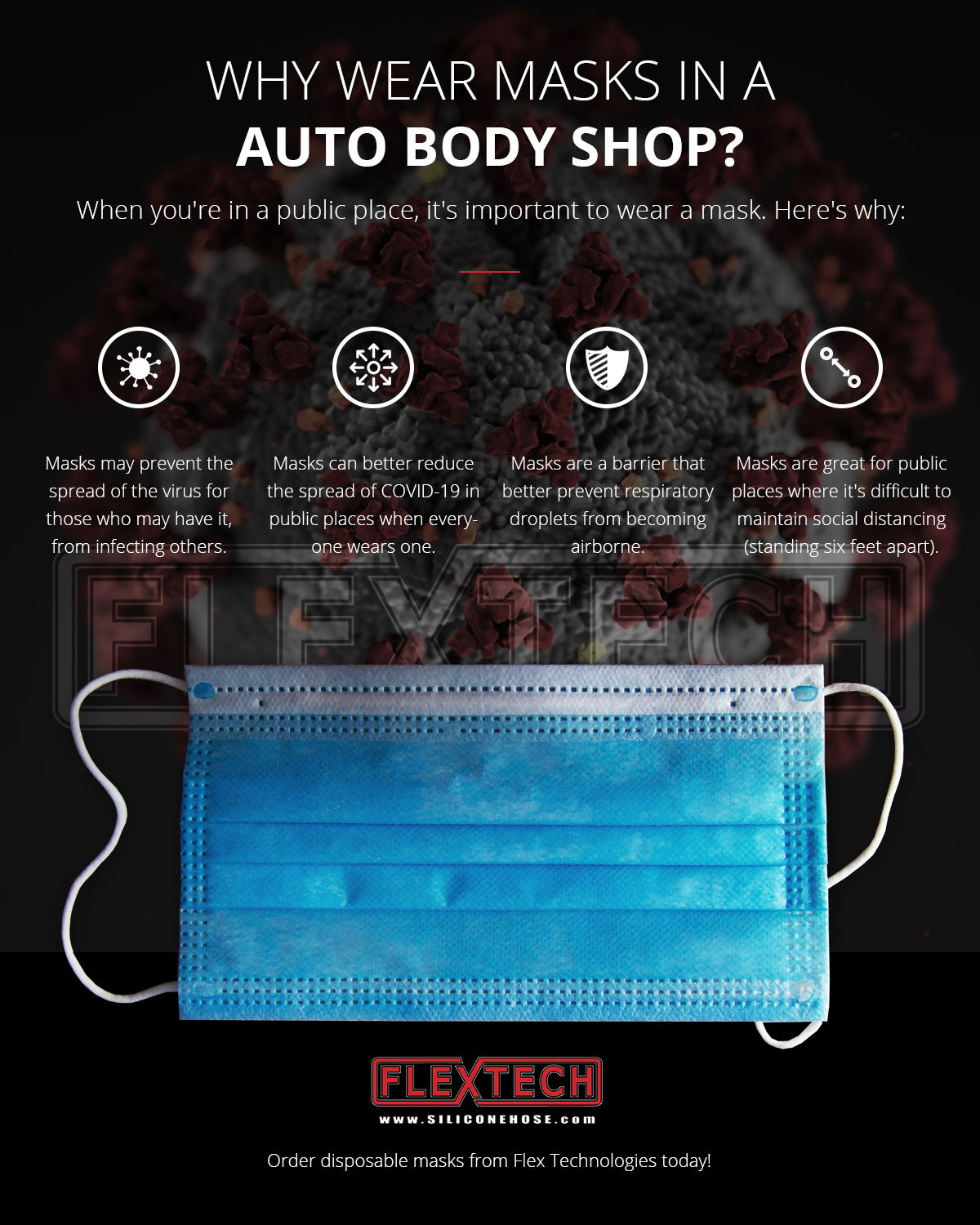 WHY WEAR MASKS IN A
AUTO BODY SHOP?

When you're in a public place, it's important to wear a mask. Here's why:

Masks may prevent the spread of the virus for those who may have it, from infecting others.

Masks can better reduce the spread of COVID-19 in public places when everyone wears one.

Masks are a barrier that better prevent respiratory droplets from becoming airborne.

Masks are great for public places where it's difficult to maintain social distancing (standing six feet apart).

FLEXTECH

FLEXTECH
www.SILICONEHOSE.com

Order disposable masks from Flex Technologies today!