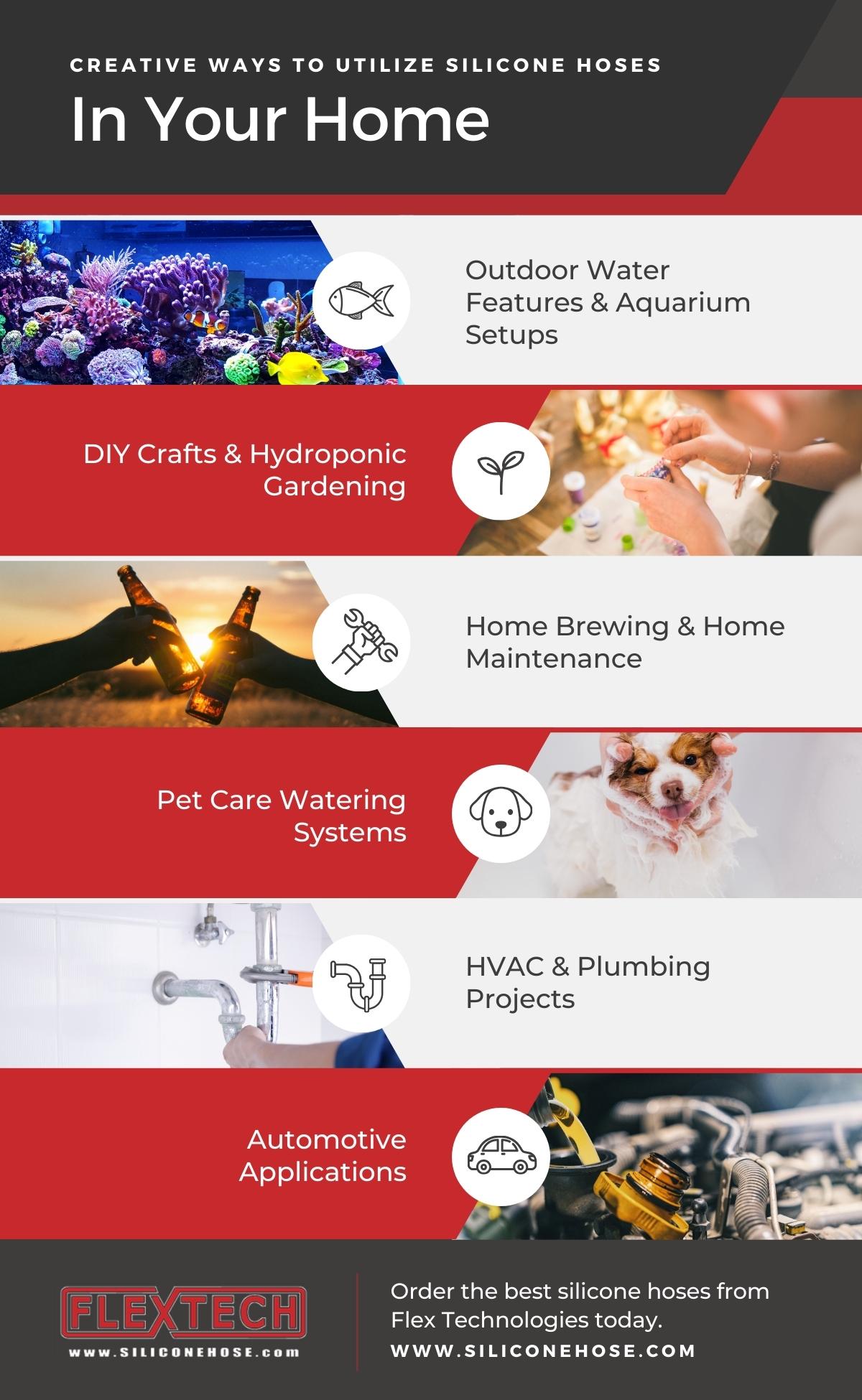 CREATIVE WAYS TO UTILIZE SILICONE HOSES

In Your Home

Outdoor Water Features & Aquarium Setups

DIY Crafts & Hydroponic Gardening

Home Brewing & Home Maintenance

Pet Care Watering Systems

HVAC & Plumbing Projects

Automotive Applications

FLEXTECH

www.SILICONEHOSE.com

Order the best silicone hoses from Flex Technologies today.

WWW.SILICONEHOSE.COM