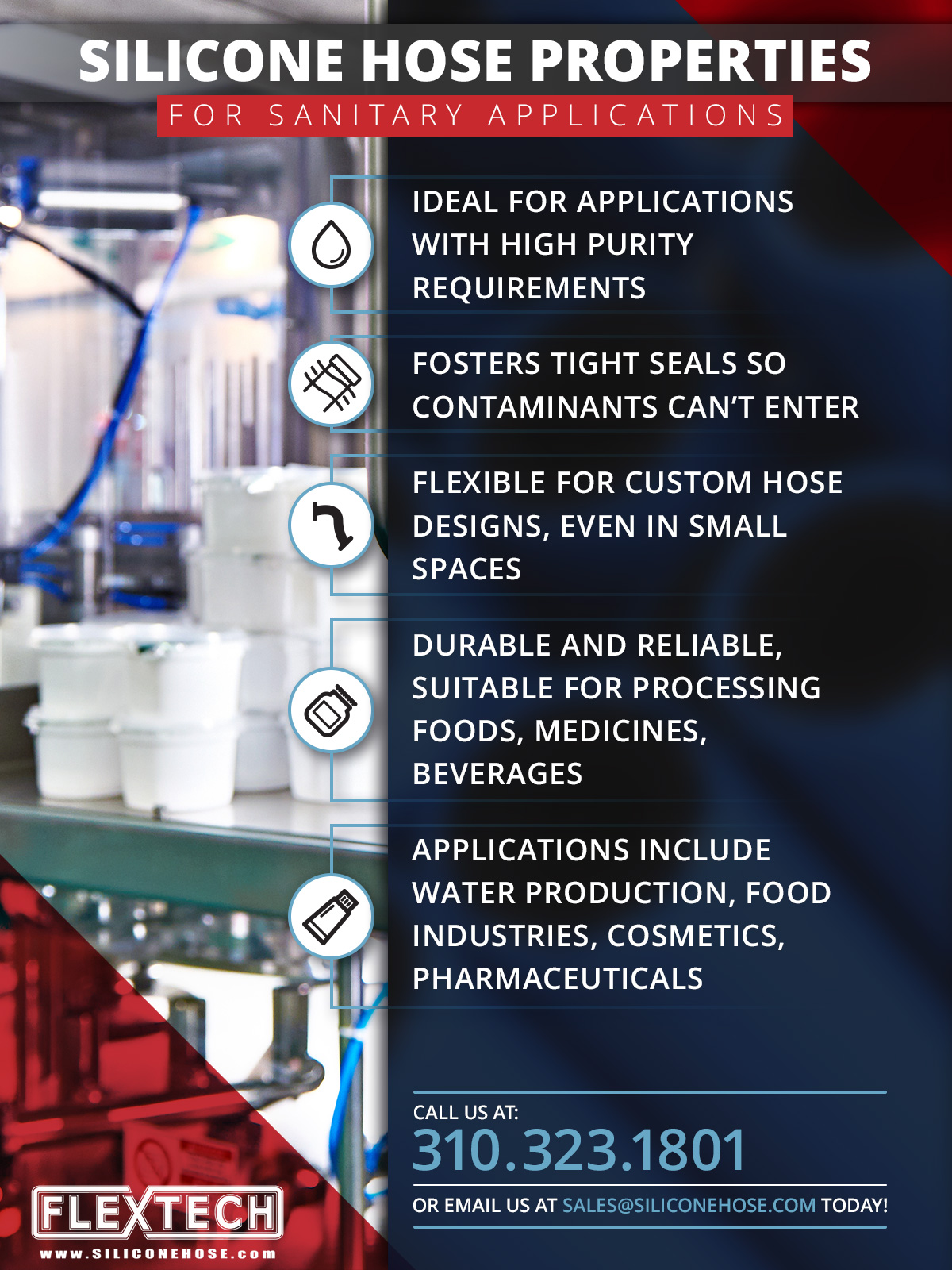 SILICONE HOSE PROPERTIES

FOR SANITARY APPLICATIONS

IDEAL FOR APPLICATIONS WITH HIGH PURITY REQUIREMENTS

FOSTERS TIGHT SEALS SO CONTAMINANTS CAN'T ENTER

FLEXIBLE FOR CUSTOM HOSE DESIGNS, EVEN IN SMALL SPACES

DURABLE AND RELIABLE, SUITABLE FOR PROCESSING FOODS, MEDICINES, BEVERAGES

APPLICATIONS INCLUDE WATER PRODUCTION, FOOD INDUSTRIES, COSMETICS, PHARMACEUTICALS

CALL US AT:
310.323.1801

OR EMAIL US AT SALES@SILICONEHOSE.COM TODAY!

FLEXTECH
www.SILICONEHOSE.com