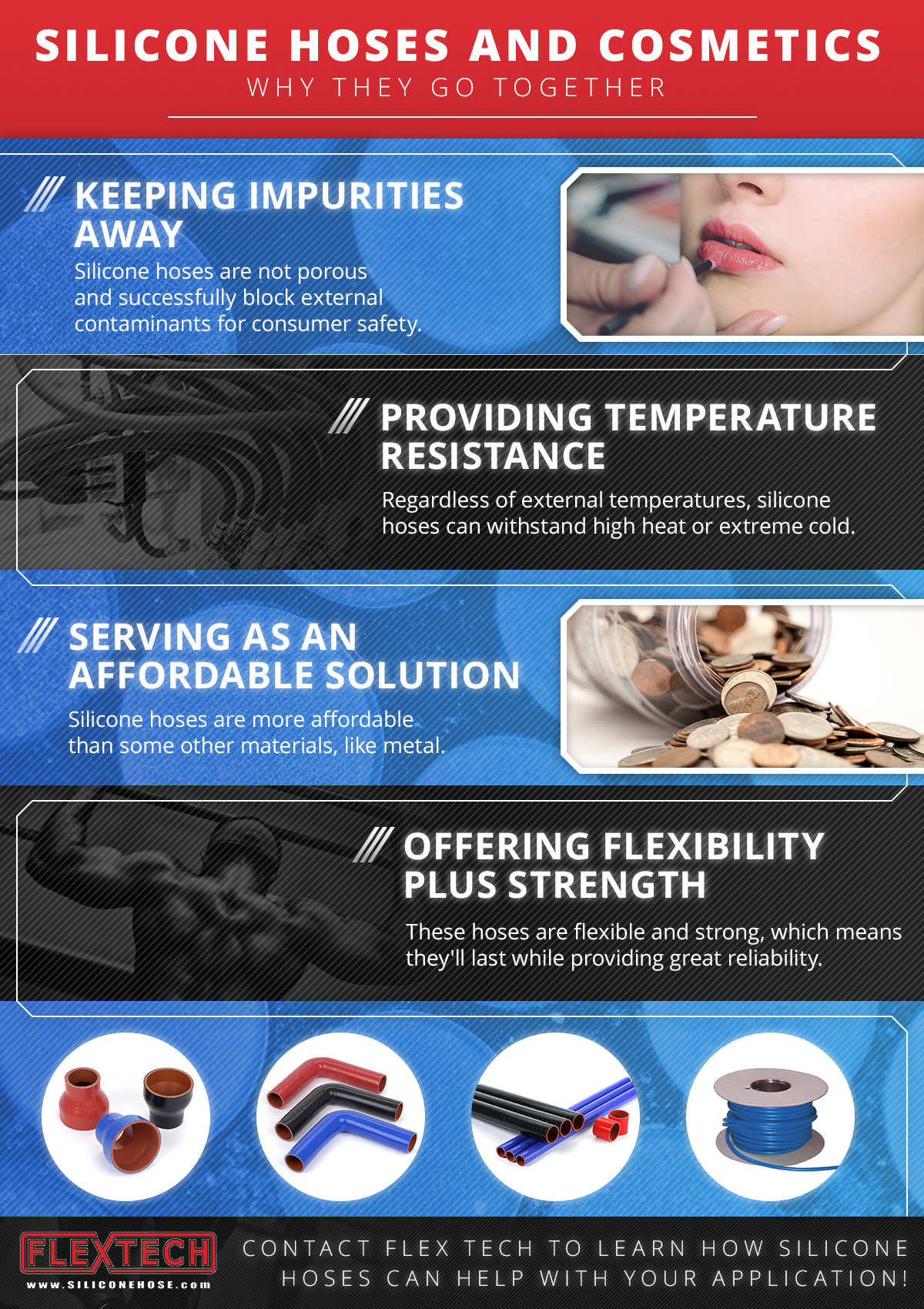 SILICONE HOSES AND COSMETICS
WHY THEY GO TOGETHER

KEEPING IMPURITIES AWAY
Silicone hoses are not porous and successfully block external contaminants for consumer safety.

PROVIDING TEMPERATURE RESISTANCE
Regardless of external temperatures, silicone hoses can withstand high heat or extreme cold.

SERVING AS AN AFFORDABLE SOLUTION
Silicone hoses are more affordable than some other materials, like metal.

OFFERING FLEXIBILITY PLUS STRENGTH
These hoses are flexible and strong, which means they'll last while providing great reliability.

FLEXTECH
www.SILICONEHOSE.com

CONTACT FLEX TECH TO LEARN HOW SILICONE HOSES CAN HELP WITH YOUR APPLICATION!