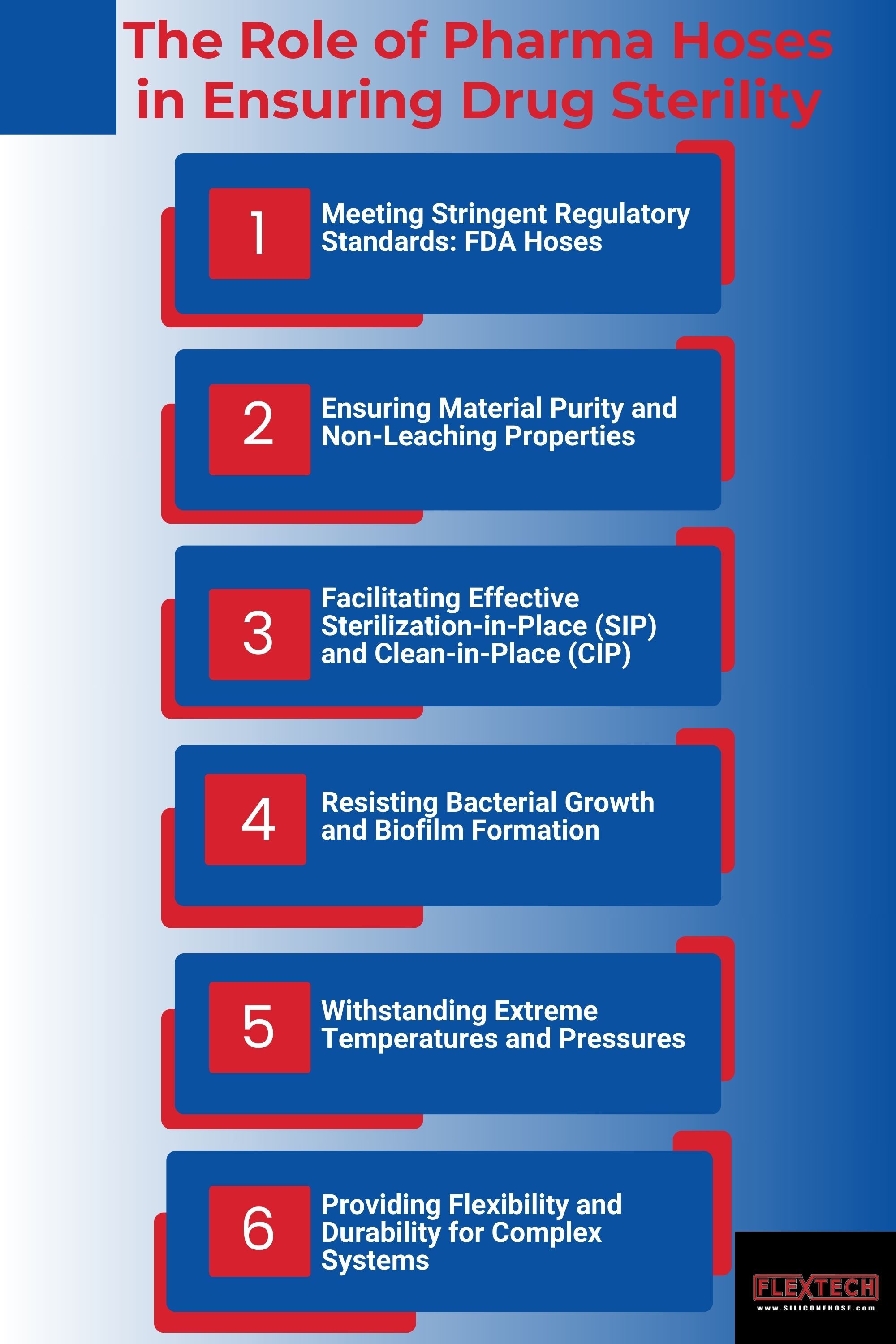 The Role of Pharma Hoses in Ensuring Drug Sterility

1 Meeting Stringent Regulatory Standards: FDA Hoses

2 Ensuring Material Purity and Non-Leaching Properties

3 Facilitating Effective Sterilization-in-Place (SIP) and Clean-in-Place (CIP)

4 Resisting Bacterial Growth and Biofilm Formation

5 Withstanding Extreme Temperatures and Pressures

6 Providing Flexibility and Durability for Complex Systems

FLEXTECH
www.SILICONEHOSE.com