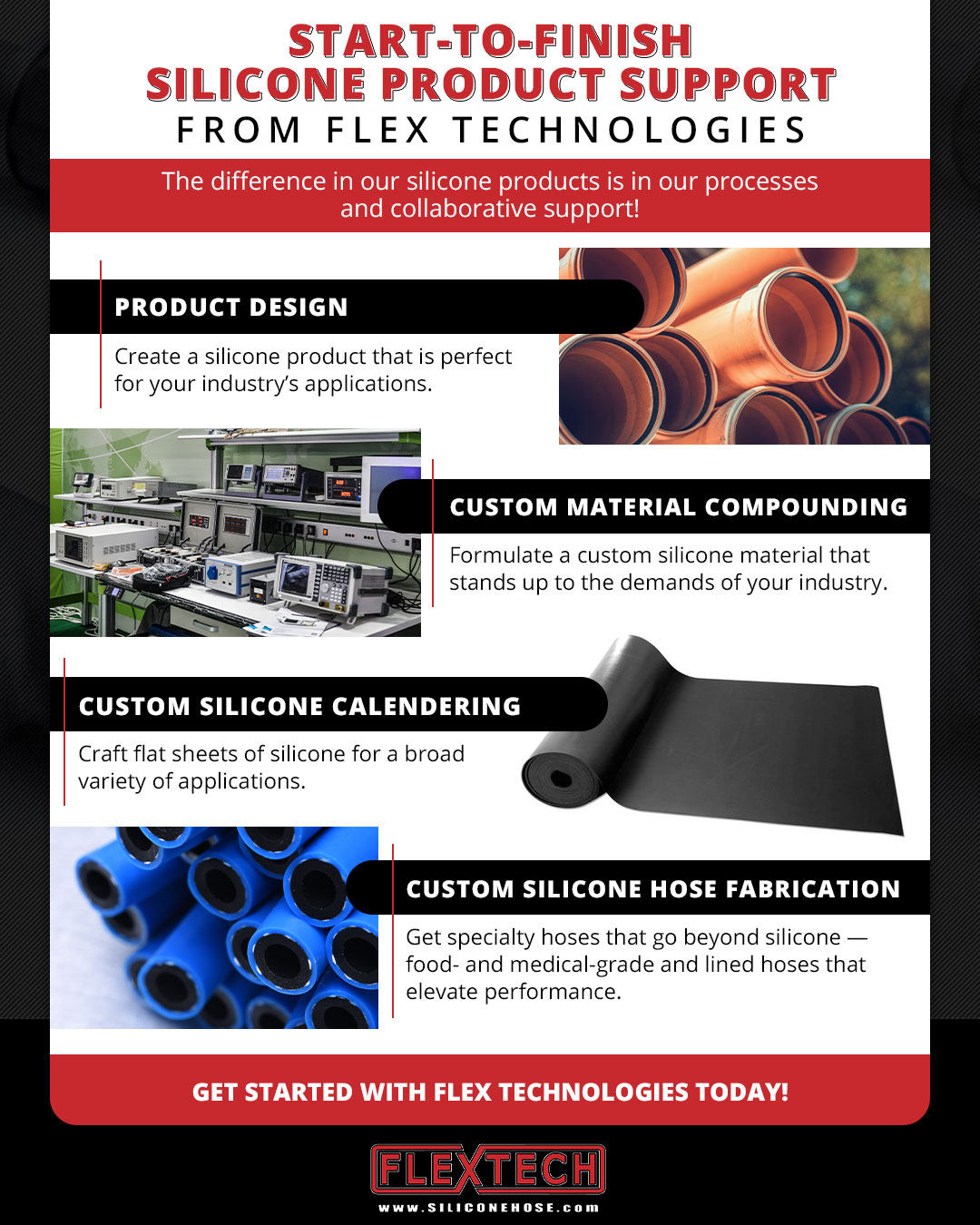 START-TO-FINISH SILICONE PRODUCT SUPPORT
FROM FLEX TECHNOLOGIES

The difference in our silicone products is in our processes and collaborative support!

PRODUCT DESIGN

Create a silicone product that is perfect for your industry's applications.

CUSTOM MATERIAL COMPOUNDING

Formulate a custom silicone material that stands up to the demands of your industry.

CUSTOM SILICONE CALENDERING

Craft flat sheets of silicone for a broad variety of applications.

CUSTOM SILICONE HOSE FABRICATION

Get specialty hoses that go beyond silicone — food- and medical-grade and lined hoses that elevate performance.

GET STARTED WITH FLEX TECHNOLOGIES TODAY!

FLEXTECH
www.SILICONEHOSE.com