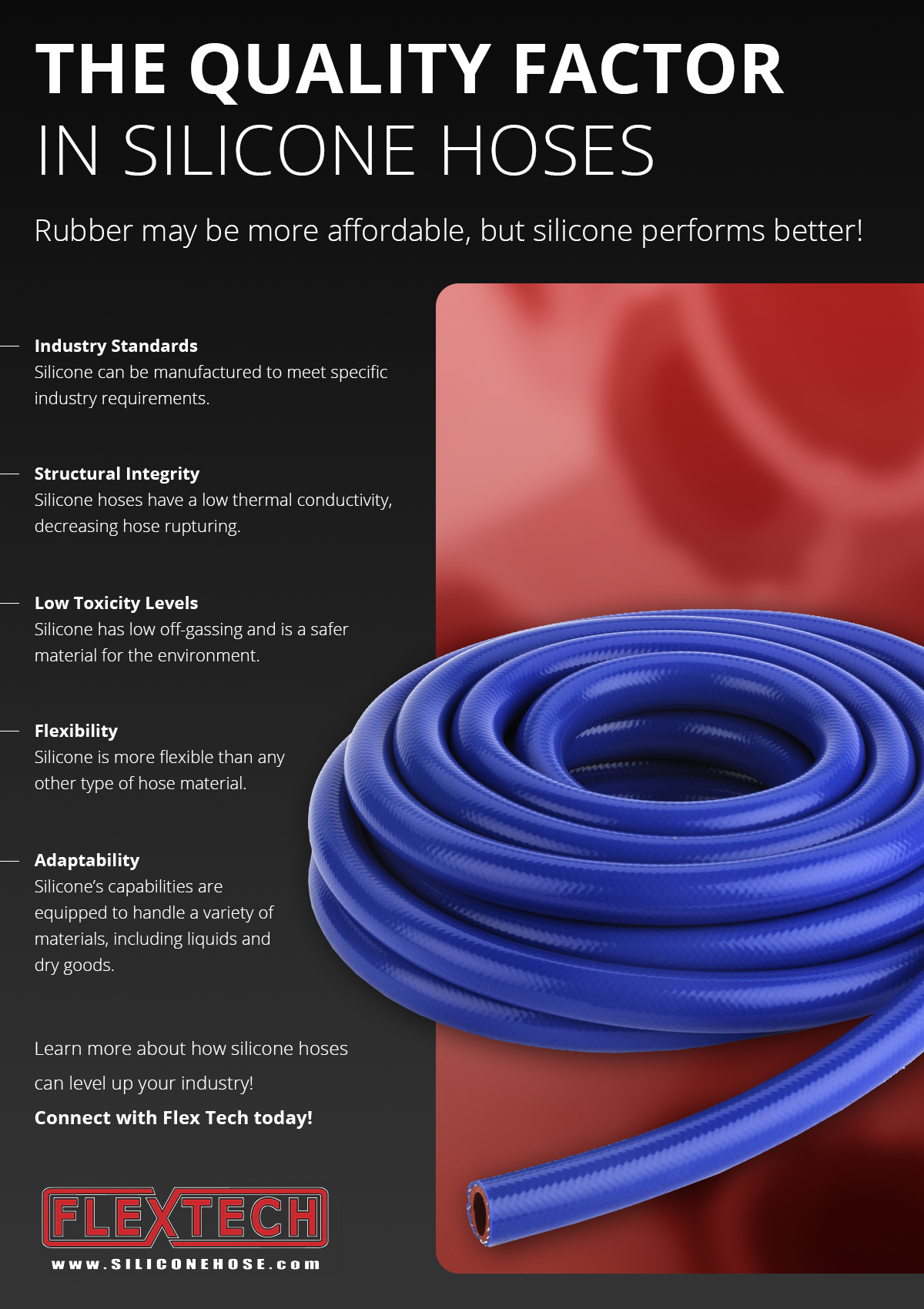 THE QUALITY FACTOR
IN SILICONE HOSES

Rubber may be more affordable, but silicone performs better!

Industry Standards
Silicone can be manufactured to meet specific industry requirements.

Structural Integrity
Silicone hoses have a low thermal conductivity, decreasing hose rupturing.

Low Toxicity Levels
Silicone has low off-gassing and is a safer material for the environment.

Flexibility
Silicone is more flexible than any other type of hose material.

Adaptability
Silicone's capabilities are equipped to handle a variety of materials, including liquids and dry goods.

Learn more about how silicone hoses can level up your industry!

Connect with Flex Tech today!

FLEXTECH
www.SILICONEHOSE.com