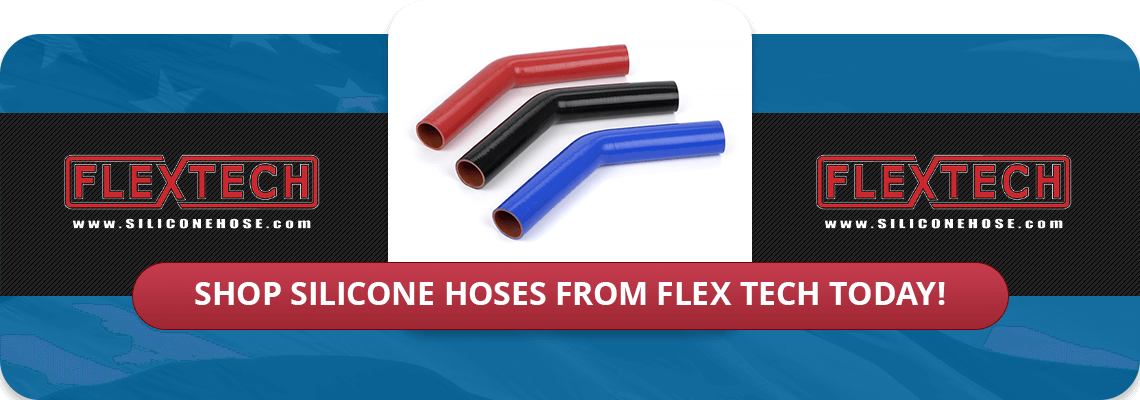 FLEXTECH
www.SILICONEHOSE.com

FLEXTECH
www.SILICONEHOSE.com

SHOP SILICONE HOSES FROM FLEX TECH TODAY!