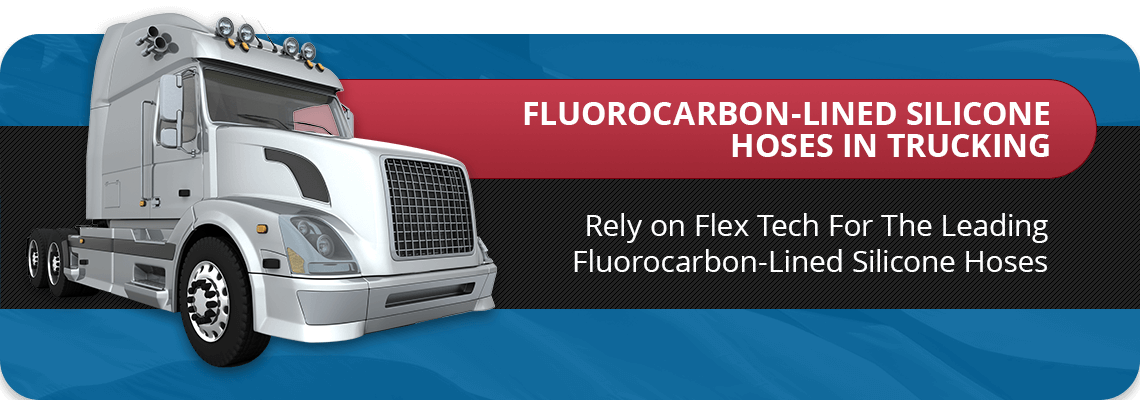 FLUOROCARBON-LINED SILICONE HOSES IN TRUCKING

Rely on Flex Tech For The Leading Fluorocarbon-Lined Silicone Hoses