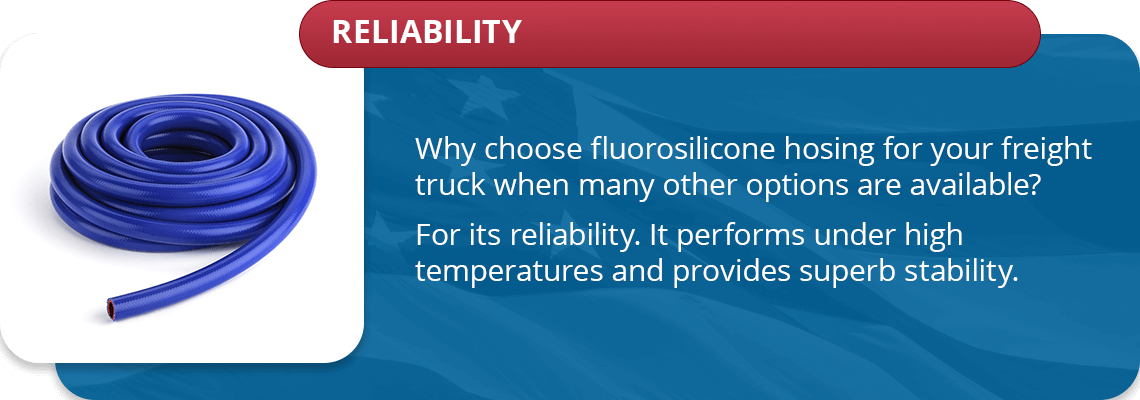 RELIABILITY

Why choose fluorosilicone hosing for your freight truck when many other options are available?

For its reliability. It performs under high temperatures and provides superb stability.