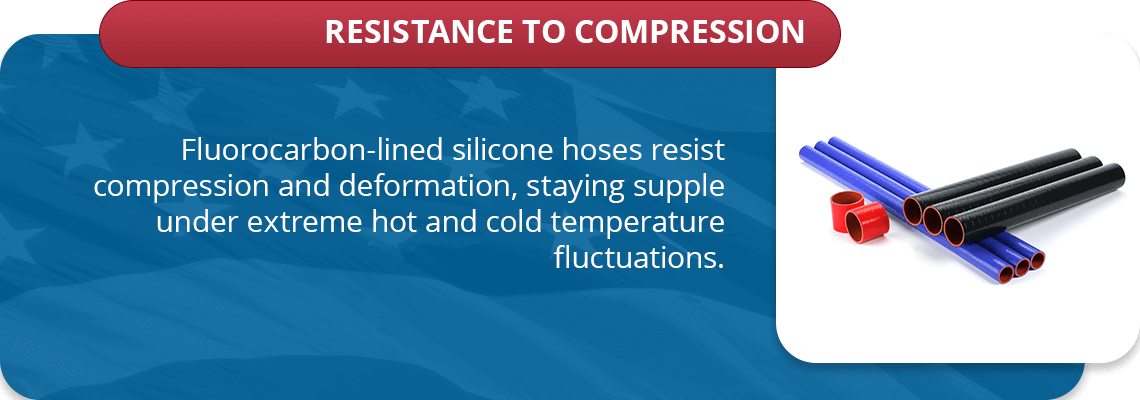 RESISTANCE TO COMPRESSION

Fluorocarbon-lined silicone hoses resist compression and deformation, staying supple under extreme hot and cold temperature fluctuations.