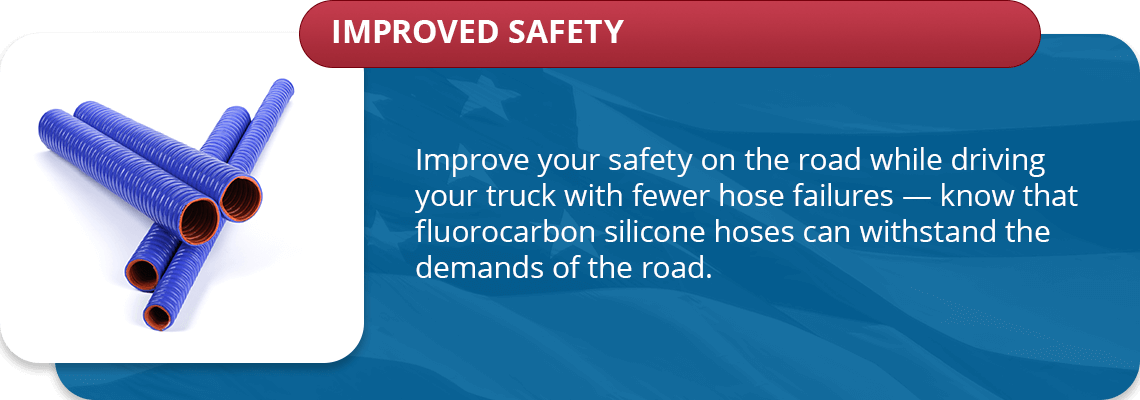 IMPROVED SAFETY

Improve your safety on the road while driving your truck with fewer hose failures — know that fluorocarbon silicone hoses can withstand the demands of the road.