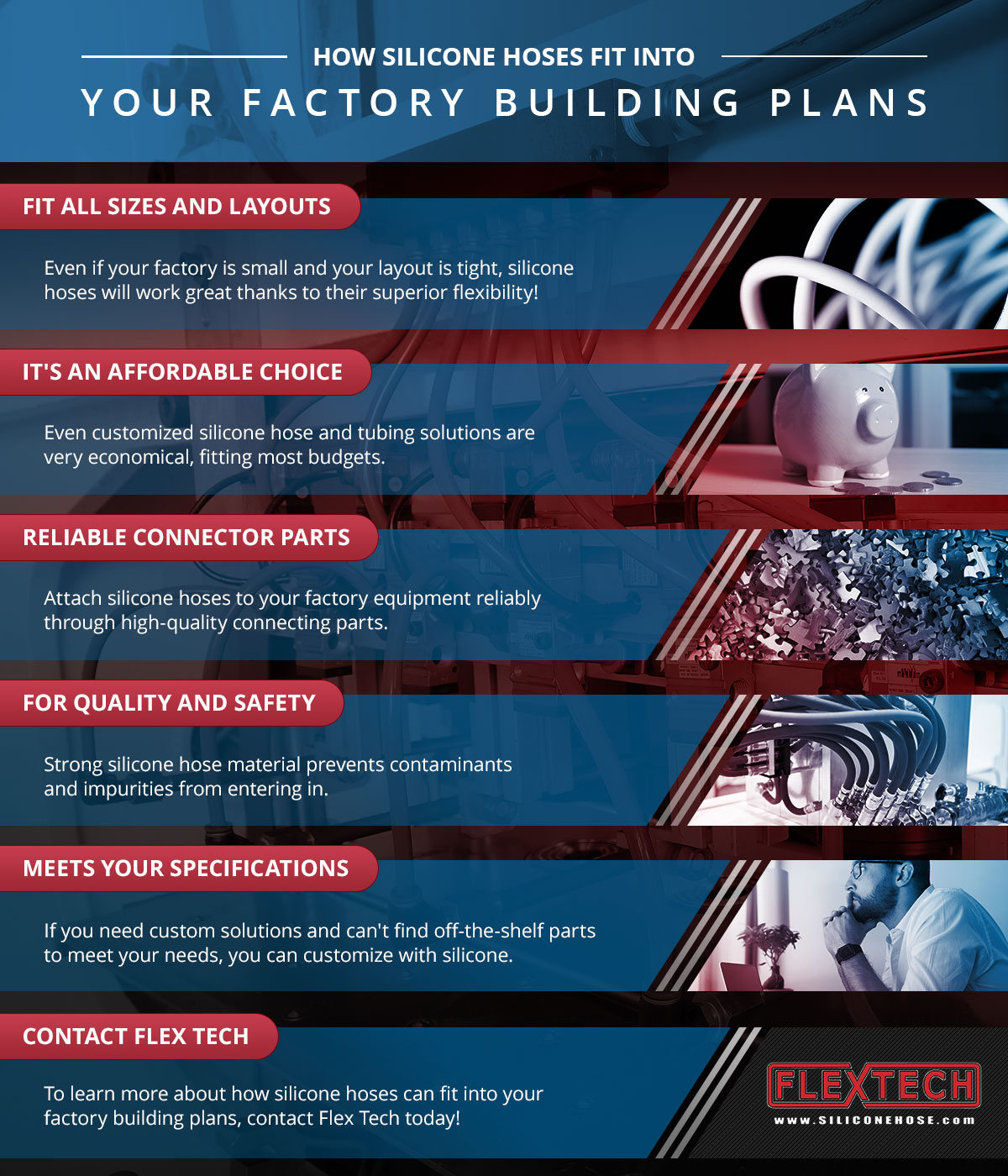 HOW SILICONE HOSES FIT INTO
YOUR FACTORY BUILDING PLANS

FIT ALL SIZES AND LAYOUTS

Even if your factory is small and your layout is tight, silicone hoses will work great thanks to their superior flexibility!

IT'S AN AFFORDABLE CHOICE

Even customized silicone hose and tubing solutions are very economical, fitting most budgets.

RELIABLE CONNECTOR PARTS

Attach silicone hoses to your factory equipment reliably through high-quality connecting parts.

FOR QUALITY AND SAFETY

Strong silicone hose material prevents contaminants and impurities from entering in.

MEETS YOUR SPECIFICATIONS

If you need custom solutions and can't find off-the-shelf parts to meet your needs, you can customize with silicone.

CONTACT FLEX TECH

To learn more about how silicone hoses can fit into your factory building plans, contact Flex Tech today!

FLEXTECH
www.SILICONEHOSE.com