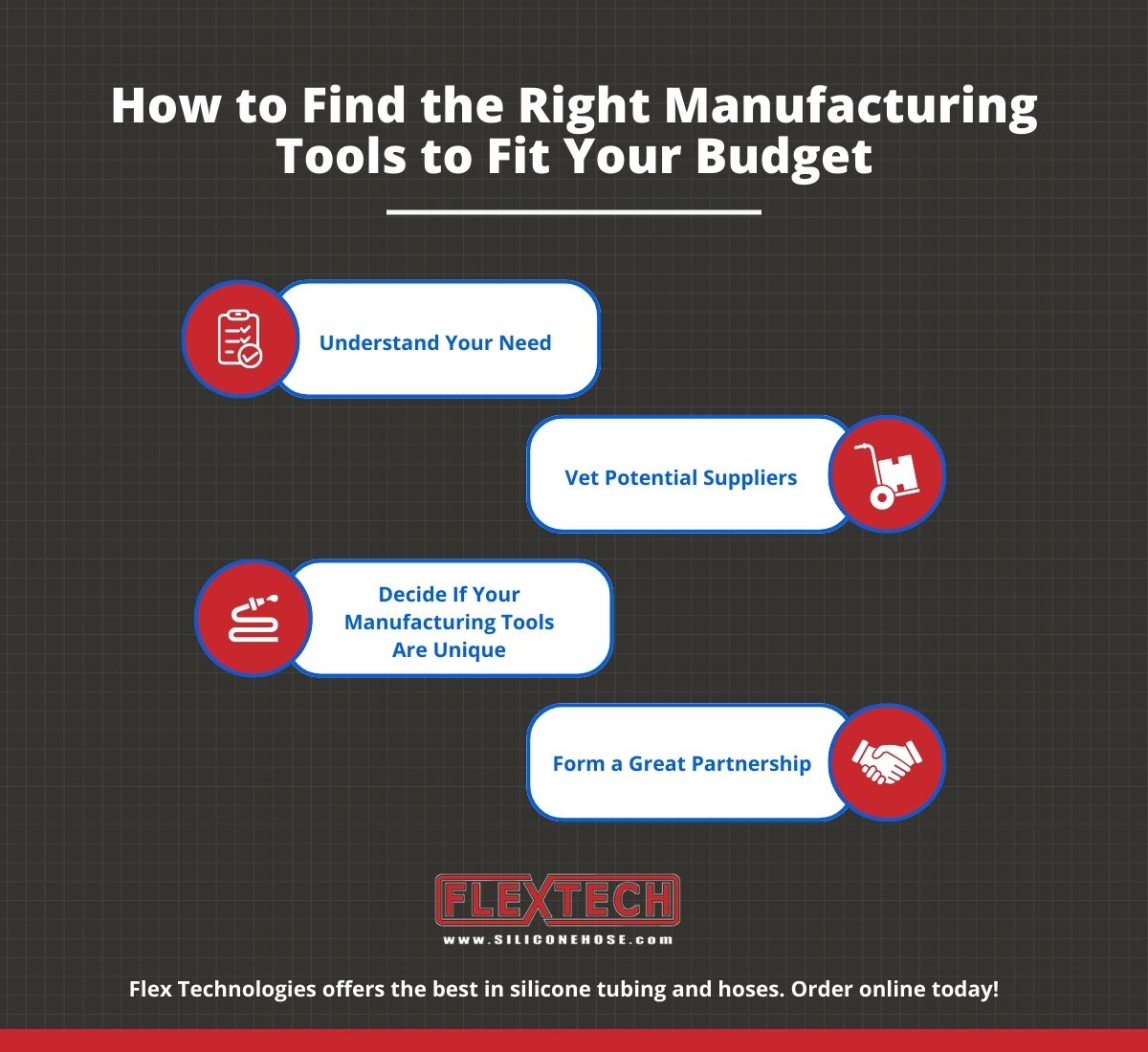 How to Find the Right Manufacturing Tools to Fit Your Budget

Understand Your Need

Vet Potential Suppliers

Decide If Your Manufacturing Tools Are Unique

Form a Great Partnership

FLEXTECH
www.SILICONEHOSE.com

Flex Technologies offers the best in silicone tubing and hoses. Order online today!