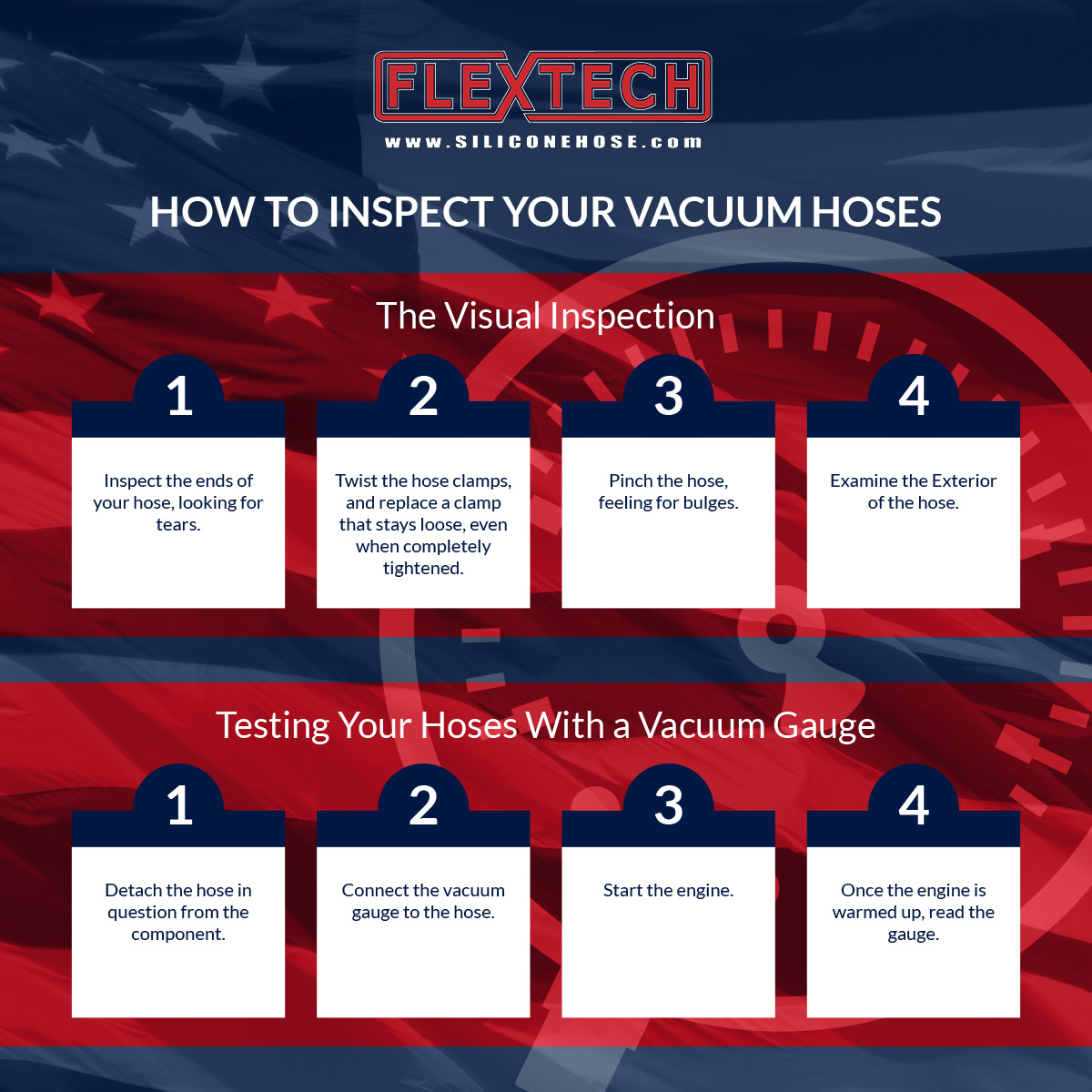 FLEXTECH
www.SILICONEHOSE.com

HOW TO INSPECT YOUR VACUUM HOSES

The Visual Inspection

1
Inspect the ends of your hose, looking for tears.

2
Twist the hose clamps, and replace a clamp that stays loose, even when completely tightened.

3
Pinch the hose, feeling for bulges.

4
Examine the Exterior of the hose.

Testing Your Hoses With a Vacuum Gauge

1
Detach the hose in question from the component.

2
Connect the vacuum gauge to the hose.

3
Start the engine.

4
Once the engine is warmed up, read the gauge.