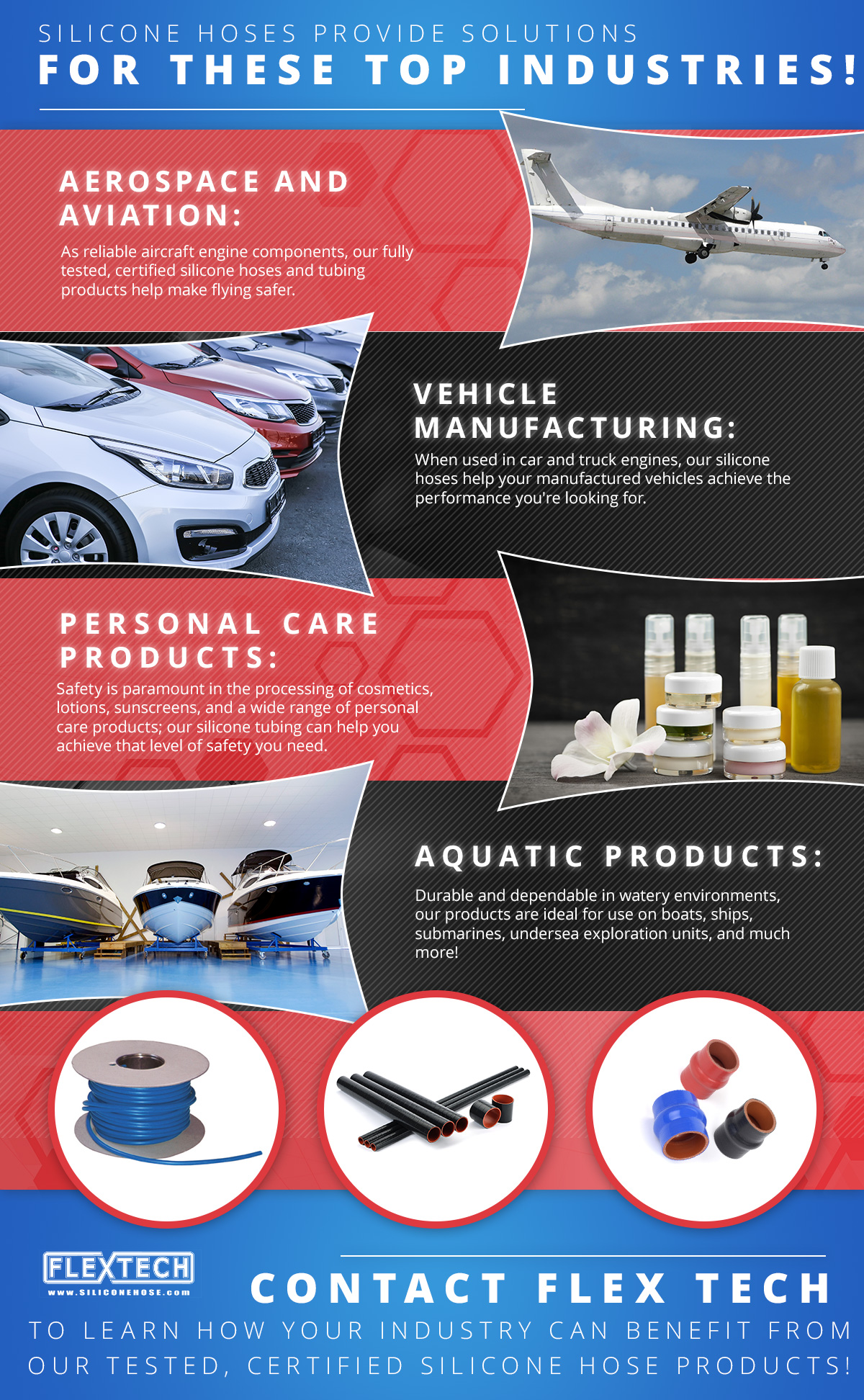 SILICONE HOSES PROVIDE SOLUTIONS
FOR THESE TOP INDUSTRIES!

AEROSPACE AND AVIATION:

As reliable aircraft engine components, our fully tested, certified silicone hoses and tubing products help make flying safer.

VEHICLE MANUFACTURING:

When used in car and truck engines, our silicone hoses help your manufactured vehicles achieve the performance you're looking for.

PERSONAL CARE PRODUCTS:

Safety is paramount in the processing of cosmetics, lotions, sunscreens, and a wide range of personal care products; our silicone tubing can help you achieve that level of safety you need.

AQUATIC PRODUCTS:

Durable and dependable in watery environments, our products are ideal for use on boats, ships, submarines, undersea exploration units, and much more!

FLEXTECH
www.SILICONEHOSE.com

CONTACT FLEX TECH
TO LEARN HOW YOUR INDUSTRY CAN BENEFIT FROM OUR TESTED, CERTIFIED SILICONE HOSE PRODUCTS!