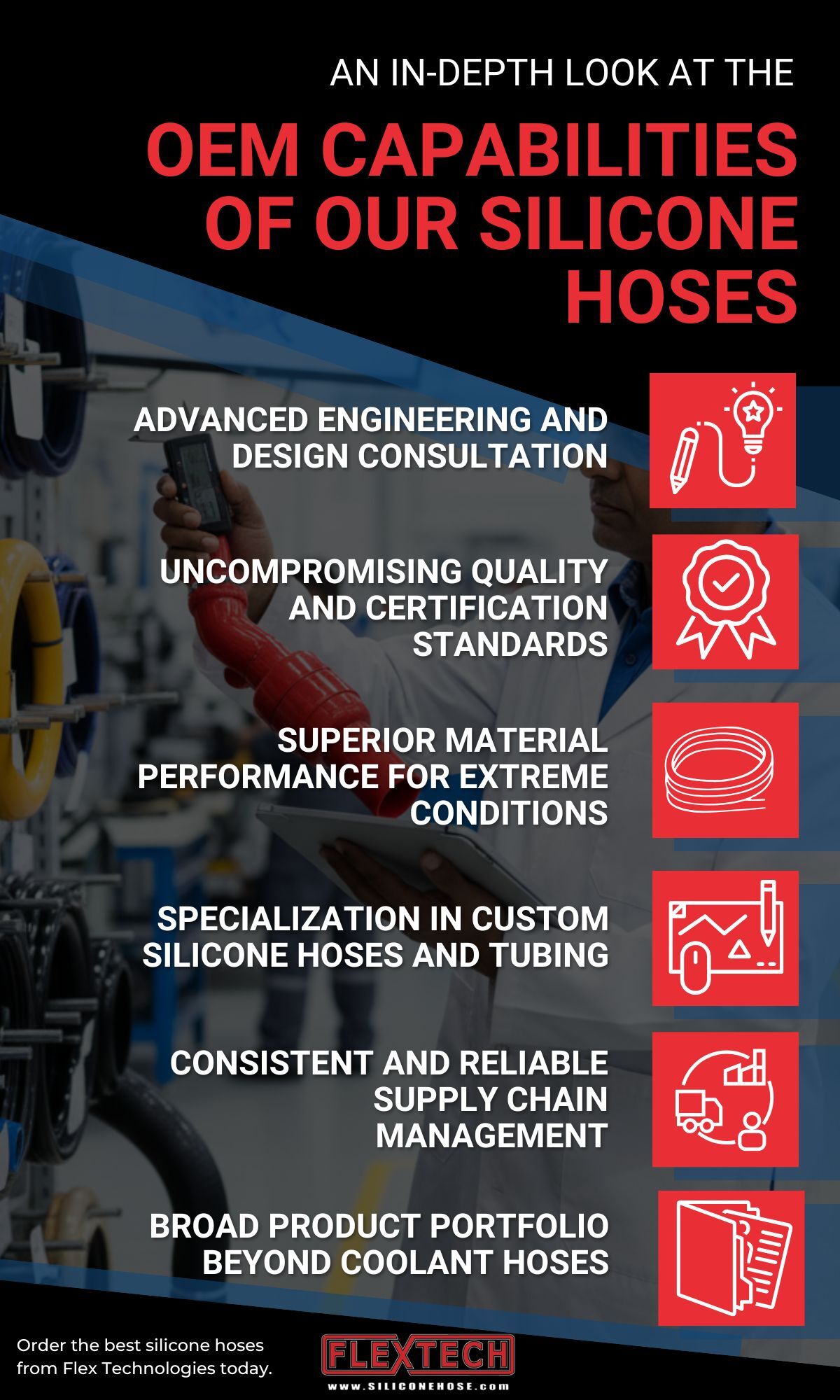 AN IN-DEPTH LOOK AT THE

OEM CAPABILITIES OF OUR SILICONE HOSES

ADVANCED ENGINEERING AND DESIGN CONSULTATION

UNCOMPROMISING QUALITY AND CERTIFICATION STANDARDS

SUPERIOR MATERIAL PERFORMANCE FOR EXTREME CONDITIONS

SPECIALIZATION IN CUSTOM SILICONE HOSES AND TUBING

CONSISTENT AND RELIABLE SUPPLY CHAIN MANAGEMENT

BROAD PRODUCT PORTFOLIO BEYOND COOLANT HOSES

Order the best silicone hoses from Flex Technologies today.

FLEXTECH
www.SILICONEHOSE.com