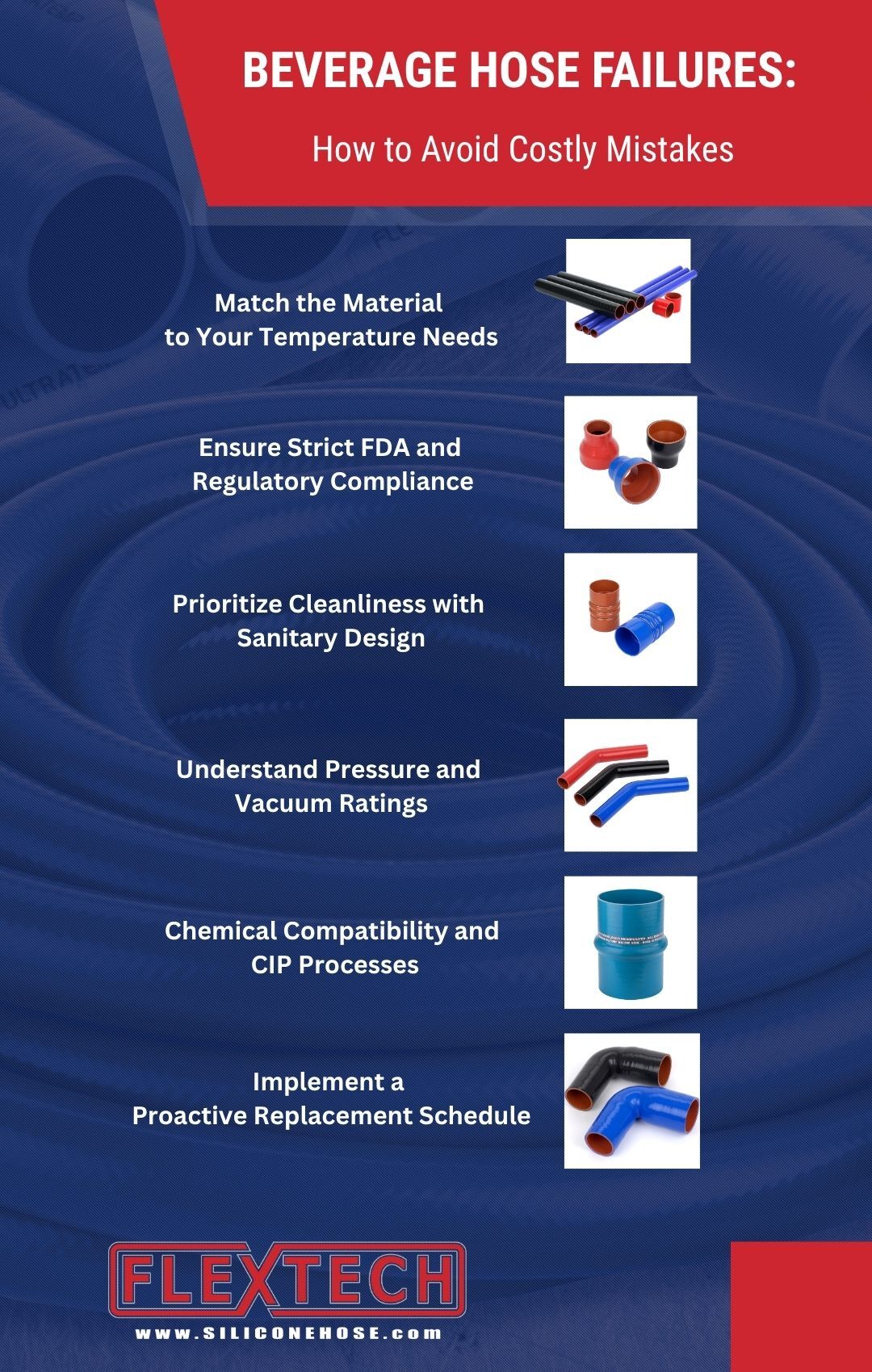 BEVERAGE HOSE FAILURES:

How to Avoid Costly Mistakes

Match the Material to Your Temperature Needs

Ensure Strict FDA and Regulatory Compliance

Prioritize Cleanliness with Sanitary Design

Understand Pressure and Vacuum Ratings

Chemical Compatibility and CIP Processes

Implement a Proactive Replacement Schedule

FLEXTECH

www.SILICONEHOSE.com