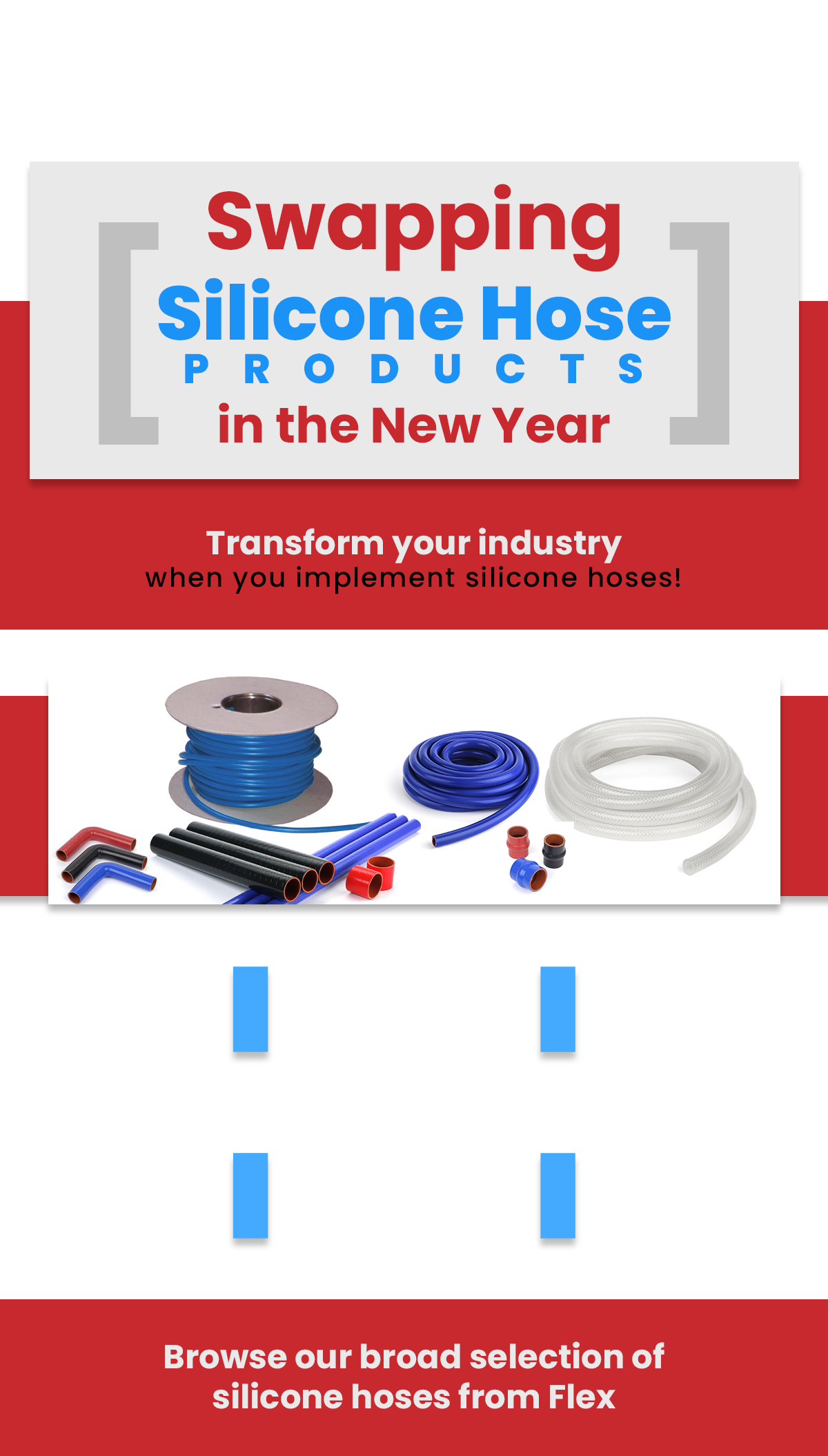 Swapping
Silicone Hose
PRODUCTS
in the New Year

Transform your industry
when you implement silicone hoses!

Browse our broad selection of silicone hoses from Flex