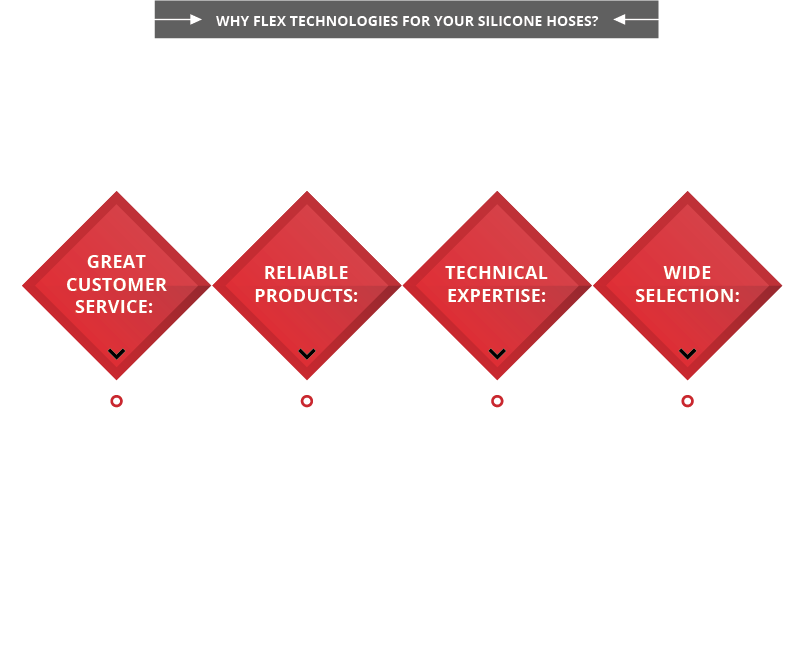 WHY FLEX TECHNOLOGIES FOR YOUR SILICONE HOSES?

GREAT CUSTOMER SERVICE:

RELIABLE PRODUCTS:

TECHNICAL EXPERTISE:

WIDE SELECTION: