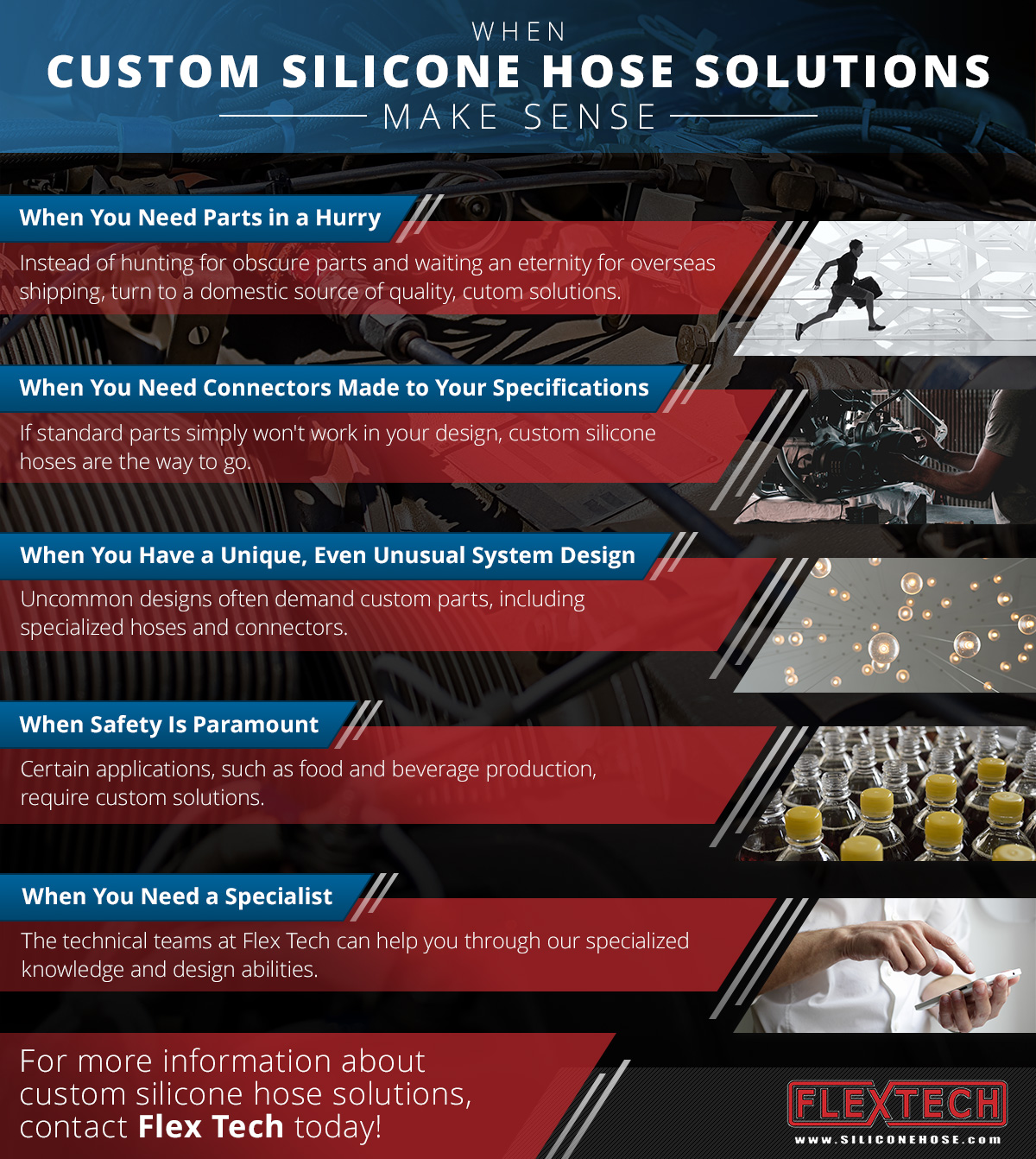 WHEN
CUSTOM SILICONE HOSE SOLUTIONS
MAKE SENSE

When You Need Parts in a Hurry

Instead of hunting for obscure parts and waiting an eternity for overseas shipping, turn to a domestic source of quality, cutom solutions.

When You Need Connectors Made to Your Specifications

If standard parts simply won't work in your design, custom silicone hoses are the way to go.

When You Have a Unique, Even Unusual System Design

Uncommon designs often demand custom parts, including specialized hoses and connectors.

When Safety Is Paramount

Certain applications, such as food and beverage production, require custom solutions.

When You Need a Specialist

The technical teams at Flex Tech can help you through our specialized knowledge and design abilities.

For more information about custom silicone hose solutions, contact Flex Tech today!

FLEXTECH
www.SILICONEHOSE.com