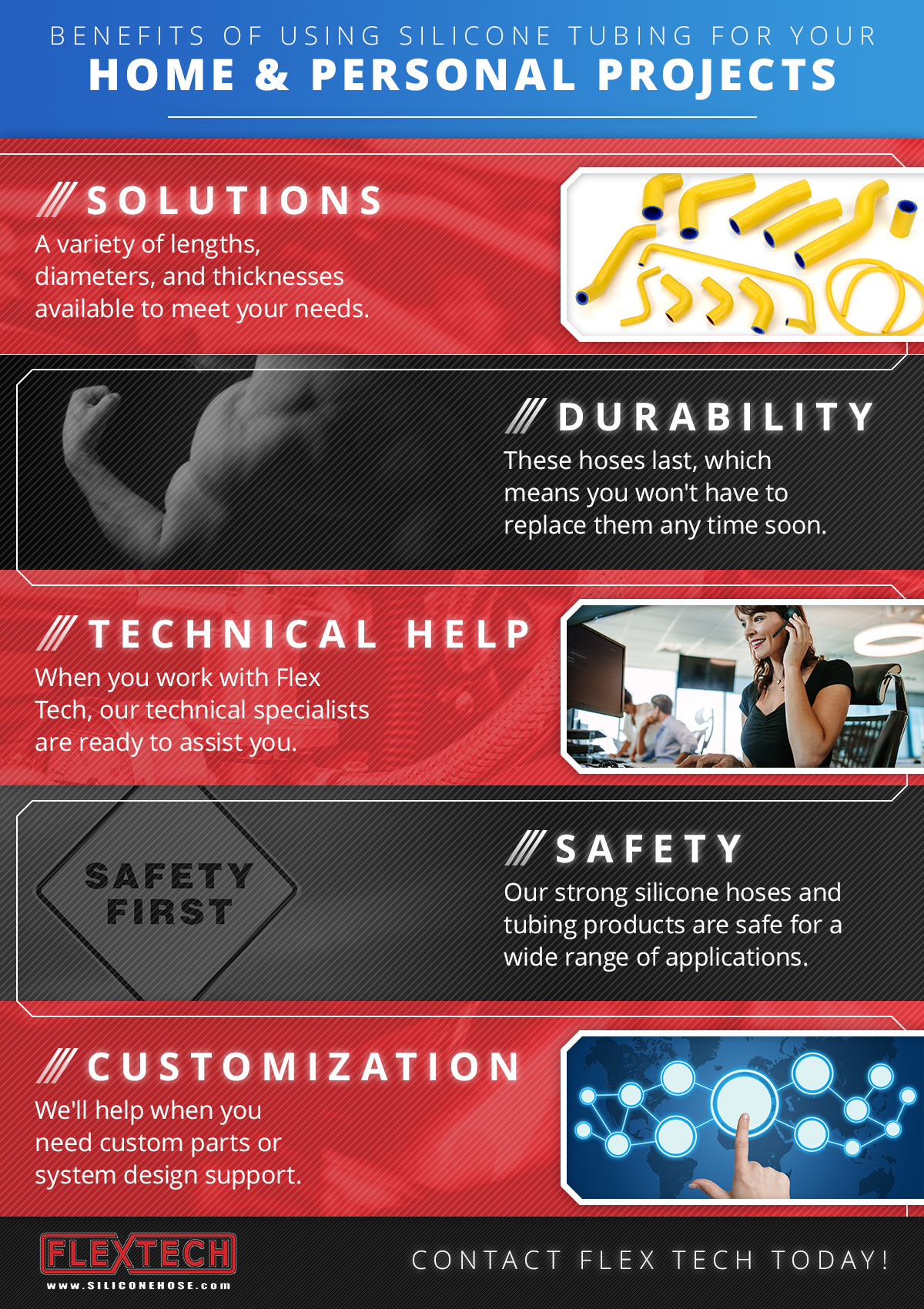 BENEFITS OF USING SILICONE TUBING FOR YOUR
HOME & PERSONAL PROJECTS

SOLUTIONS
A variety of lengths, diameters, and thicknesses available to meet your needs.

DURABILITY
These hoses last, which means you won't have to replace them any time soon.

TECHNICAL HELP
When you work with Flex Tech, our technical specialists are ready to assist you.

SAFETY FIRST

SAFETY
Our strong silicone hoses and tubing products are safe for a wide range of applications.

CUSTOMIZATION
We'll help when you need custom parts or system design support.

FLEXTECH
www.SILICONEHOSE.com

CONTACT FLEX TECH TODAY!