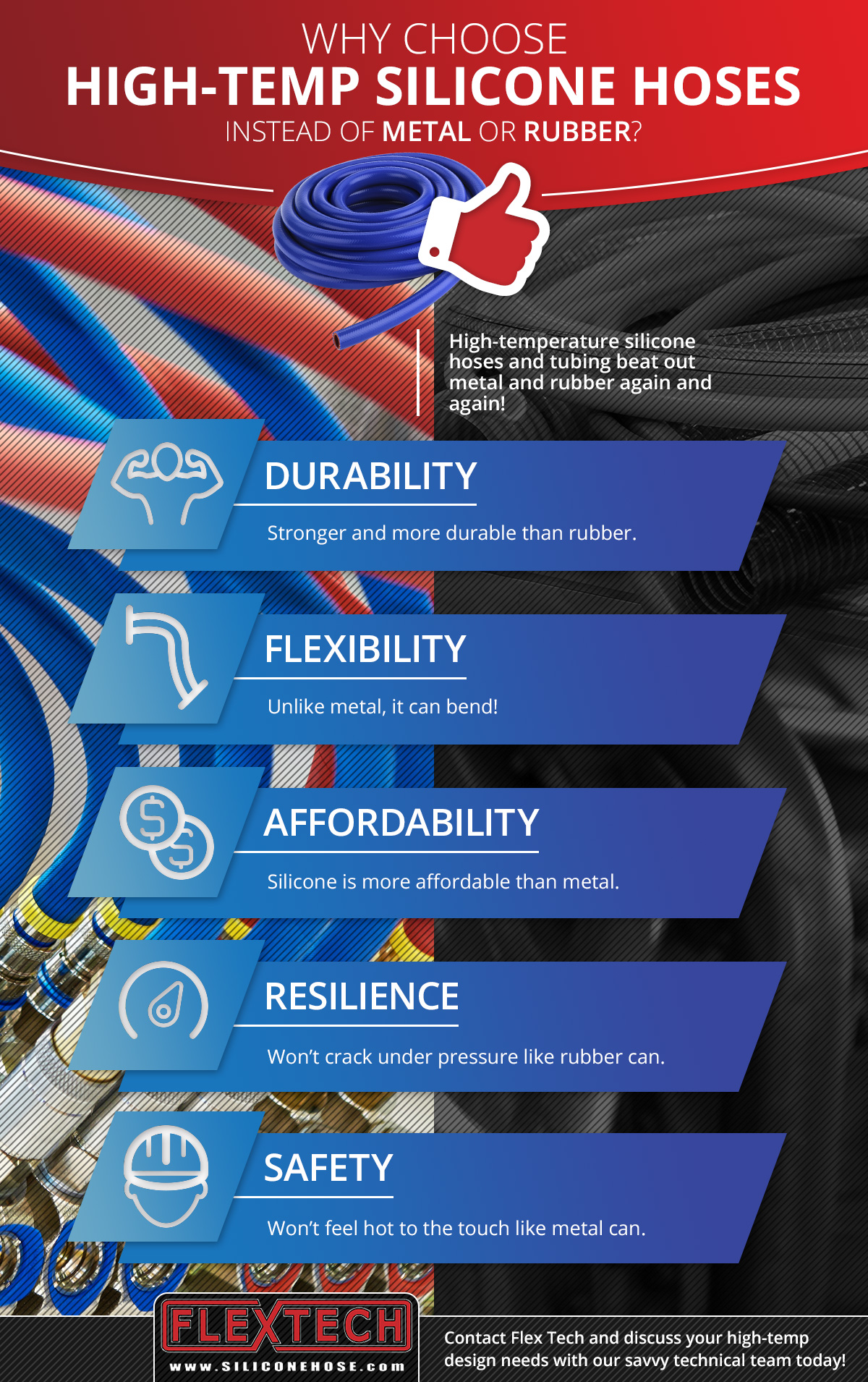 WHY CHOOSE
HIGH-TEMP SILICONE HOSES
INSTEAD OF METAL OR RUBBER?

High-temperature silicone hoses and tubing beat out metal and rubber again and again!

DURABILITY
Stronger and more durable than rubber.

FLEXIBILITY
Unlike metal, it can bend!

AFFORDABILITY
Silicone is more affordable than metal.

RESILIENCE
Won't crack under pressure like rubber can.

SAFETY
Won't feel hot to the touch like metal can.

FLEXTECH
www.SILICONEHOSE.com

Contact Flex Tech and discuss your high-temp design needs with our savvy technical team today!