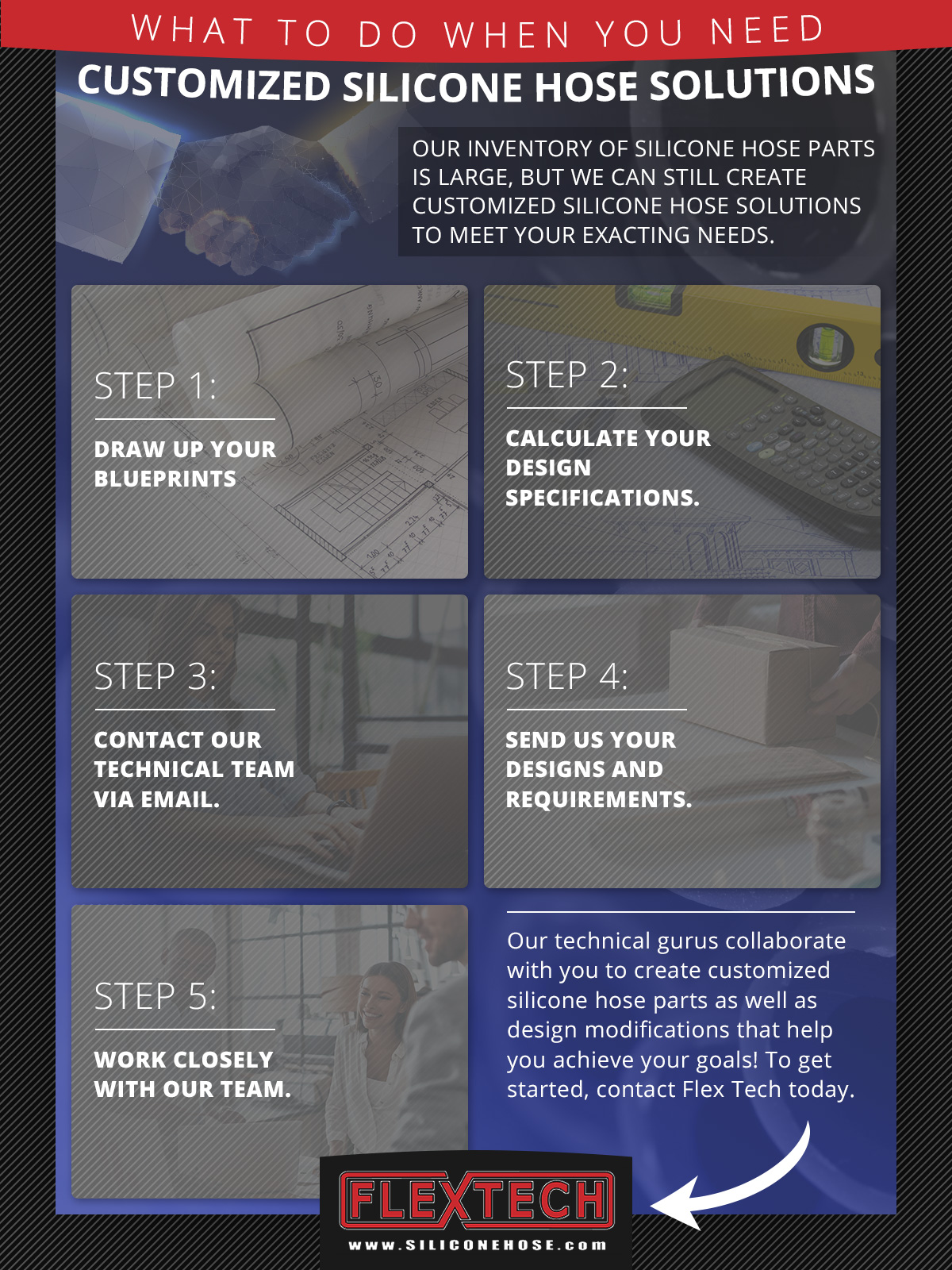 WHAT TO DO WHEN YOU NEED

CUSTOMIZED SILICONE HOSE SOLUTIONS

OUR INVENTORY OF SILICONE HOSE PARTS IS LARGE, BUT WE CAN STILL CREATE CUSTOMIZED SILICONE HOSE SOLUTIONS TO MEET YOUR EXACTING NEEDS.

STEP 1:

DRAW UP YOUR BLUEPRINTS

STEP 2:

CALCULATE YOUR DESIGN SPECIFICATIONS.

STEP 3:

CONTACT OUR TECHNICAL TEAM VIA EMAIL.

STEP 4:

SEND US YOUR DESIGNS AND REQUIREMENTS.

STEP 5:

WORK CLOSELY WITH OUR TEAM.

Our technical gurus collaborate with you to create customized silicone hose parts as well as design modifications that help you achieve your goals! To get started, contact Flex Tech today.

FLEXTECH

www.SILICONEHOSE.com