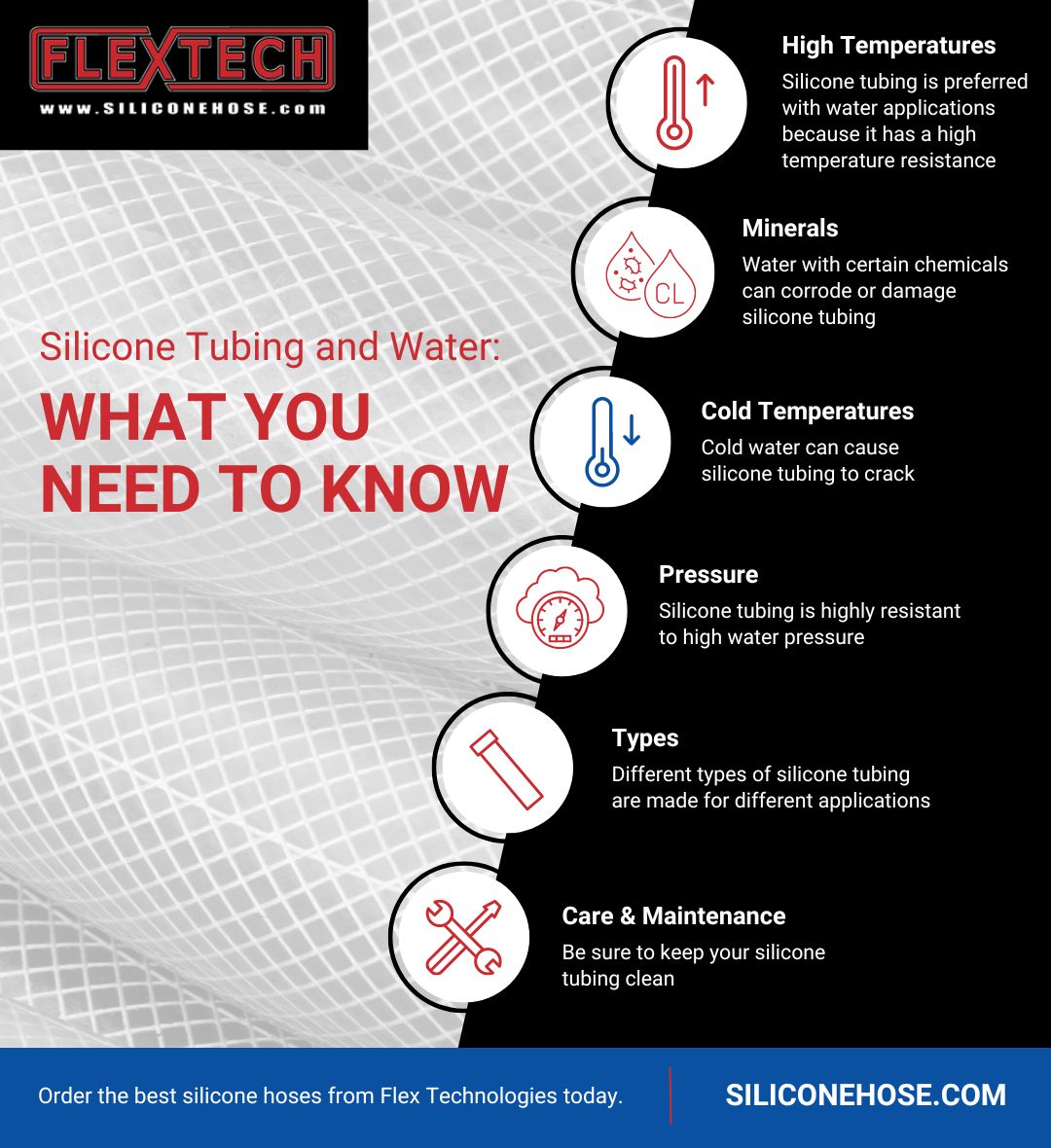 FLEXTECH
www.SILICONEHOSE.com

Silicone Tubing and Water:
WHAT YOU NEED TO KNOW

High Temperatures
Silicone tubing is preferred with water applications because it has a high temperature resistance

CL

Minerals
Water with certain chemicals can corrode or damage silicone tubing

Cold Temperatures
Cold water can cause silicone tubing to crack

Pressure
Silicone tubing is highly resistant to high water pressure

Types
Different types of silicone tubing are made for different applications

Care & Maintenance
Be sure to keep your silicone tubing clean

Order the best silicone hoses from Flex Technologies today.
SILICONEHOSE.COM