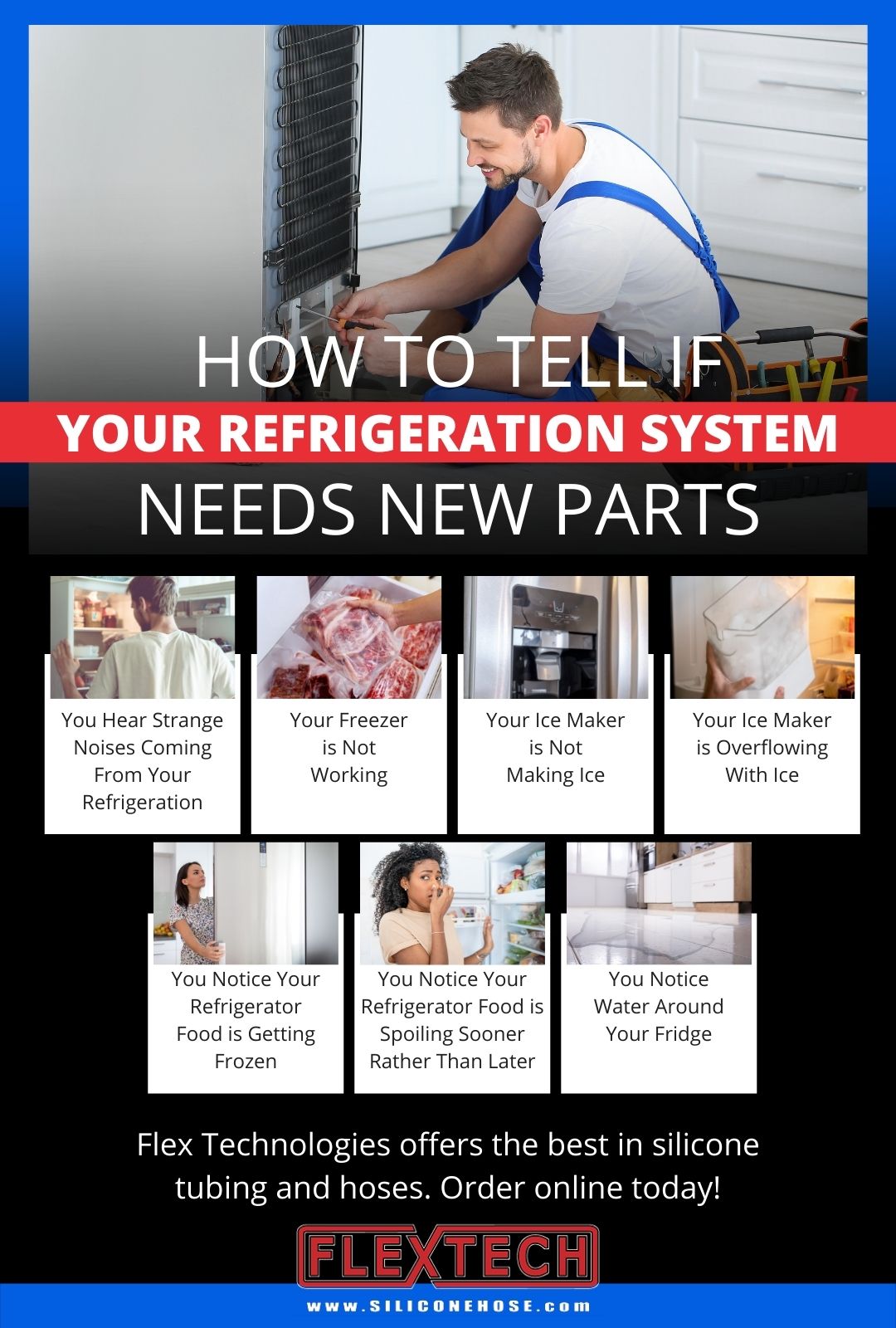 HOW TO TELL IF
YOUR REFRIGERATION SYSTEM
NEEDS NEW PARTS

You Hear Strange Noises Coming From Your Refrigeration

Your Freezer is Not Working

Your Ice Maker is Not Making Ice

Your Ice Maker is Overflowing With Ice

You Notice Your Refrigerator Food is Getting Frozen

You Notice Your Refrigerator Food is Spoiling Sooner Rather Than Later

You Notice Water Around Your Fridge

Flex Technologies offers the best in silicone tubing and hoses. Order online today!

FLEXTECH
www.SILICONEHOSE.com