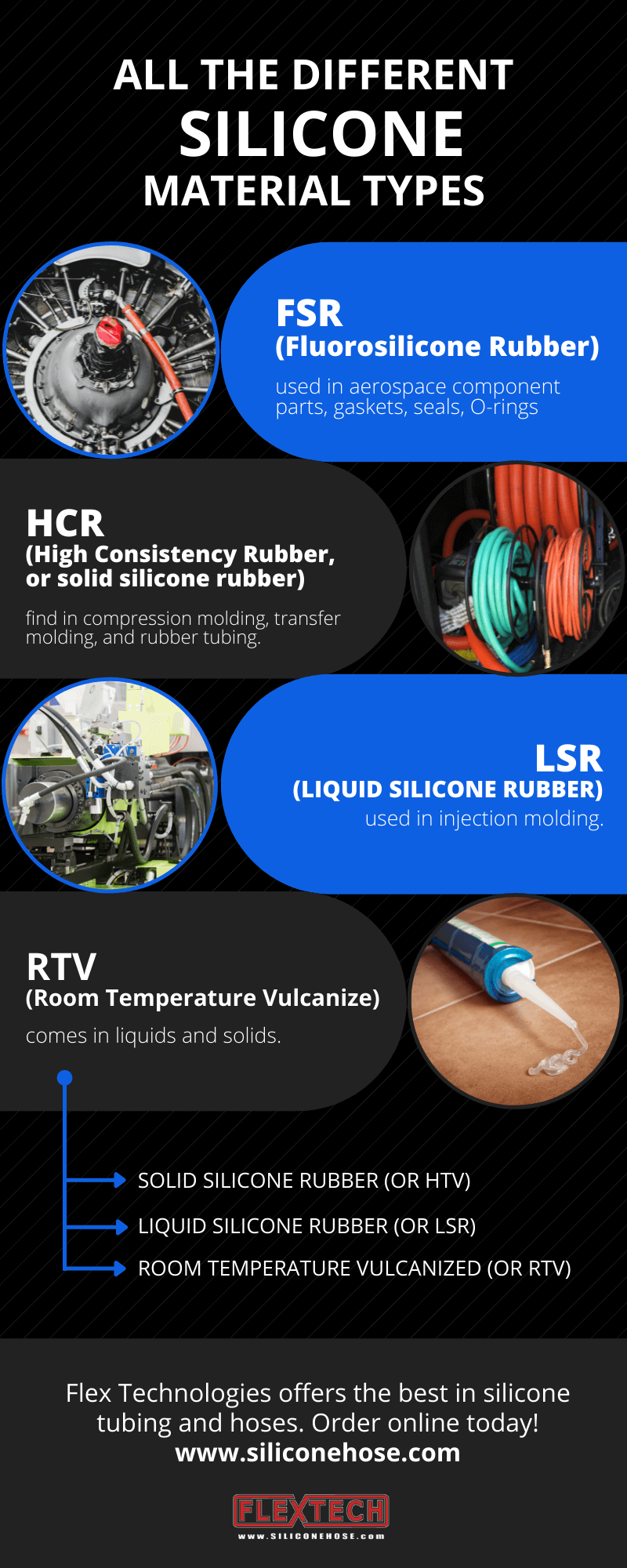 ALL THE DIFFERENT
SILICONE
MATERIAL TYPES

FSR
(Fluorosilicone Rubber)

used in aerospace component parts, gaskets, seals, O-rings

HCR
(High Consistency Rubber, or solid silicone rubber)

find in compression molding, transfer molding, and rubber tubing.

LSR
(LIQUID SILICONE RUBBER)
used in injection molding.

RTV
(Room Temperature Vulcanize)

comes in liquids and solids.

SOLID SILICONE RUBBER (OR HTV)
LIQUID SILICONE RUBBER (OR LSR)
ROOM TEMPERATURE VULCANIZED (OR RTV)

Flex Technologies offers the best in silicone tubing and hoses. Order online today!
www.siliconehose.com

FLEXTECH
www.SILICONEHOSE.com