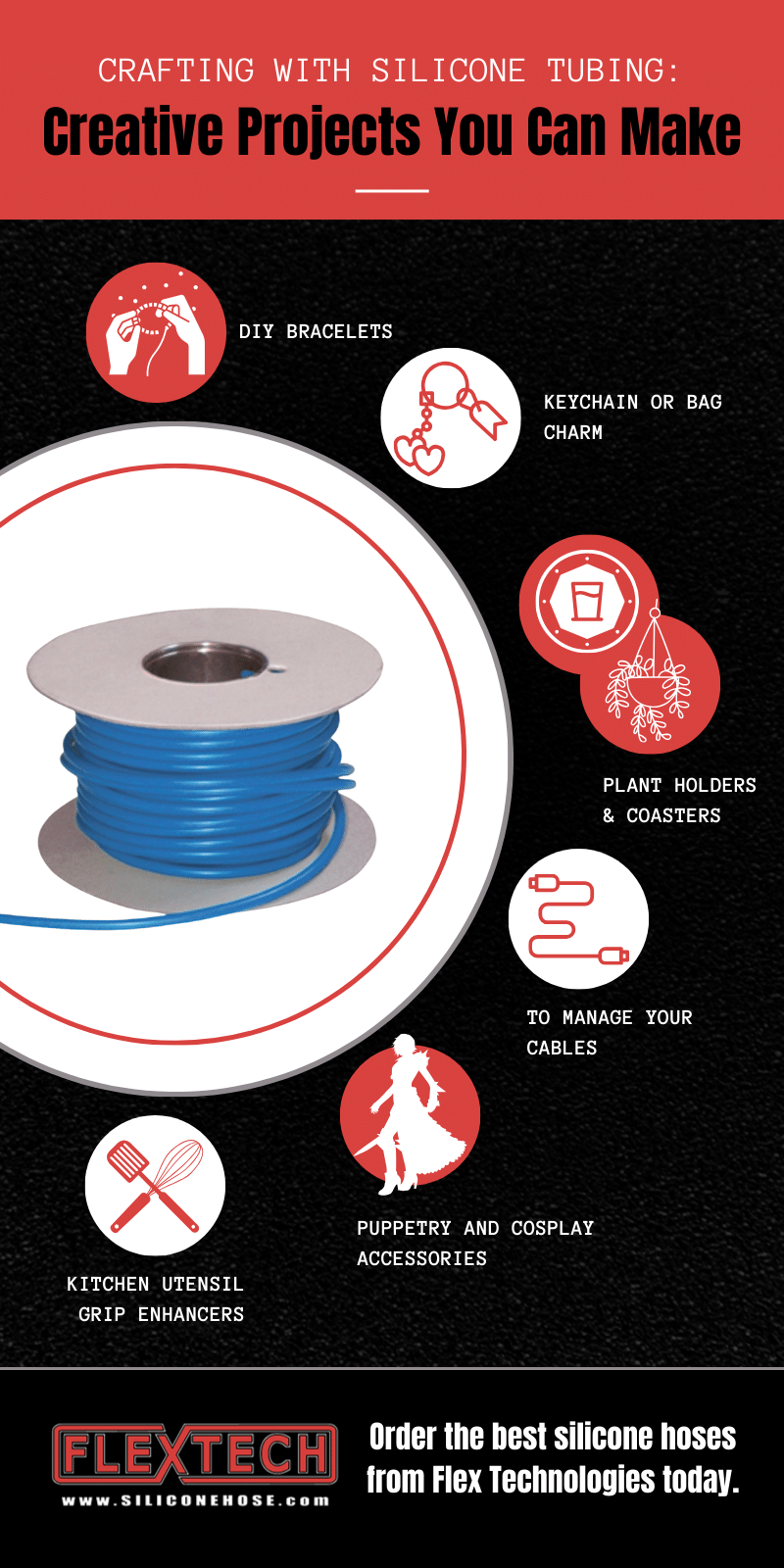 CRAFTING WITH SILICONE TUBING:
Creative Projects You Can Make

DIY BRACELETS

KEYCHAIN OR BAG CHARM

PLANT HOLDERS & COASTERS

TO MANAGE YOUR CABLES

PUPPETRY AND COSPLAY ACCESSORIES

KITCHEN UTENSIL GRIP ENHANCERS

FLEXTECH
www.SILICONEHOSE.com

Order the best silicone hoses from Flex Technologies today.