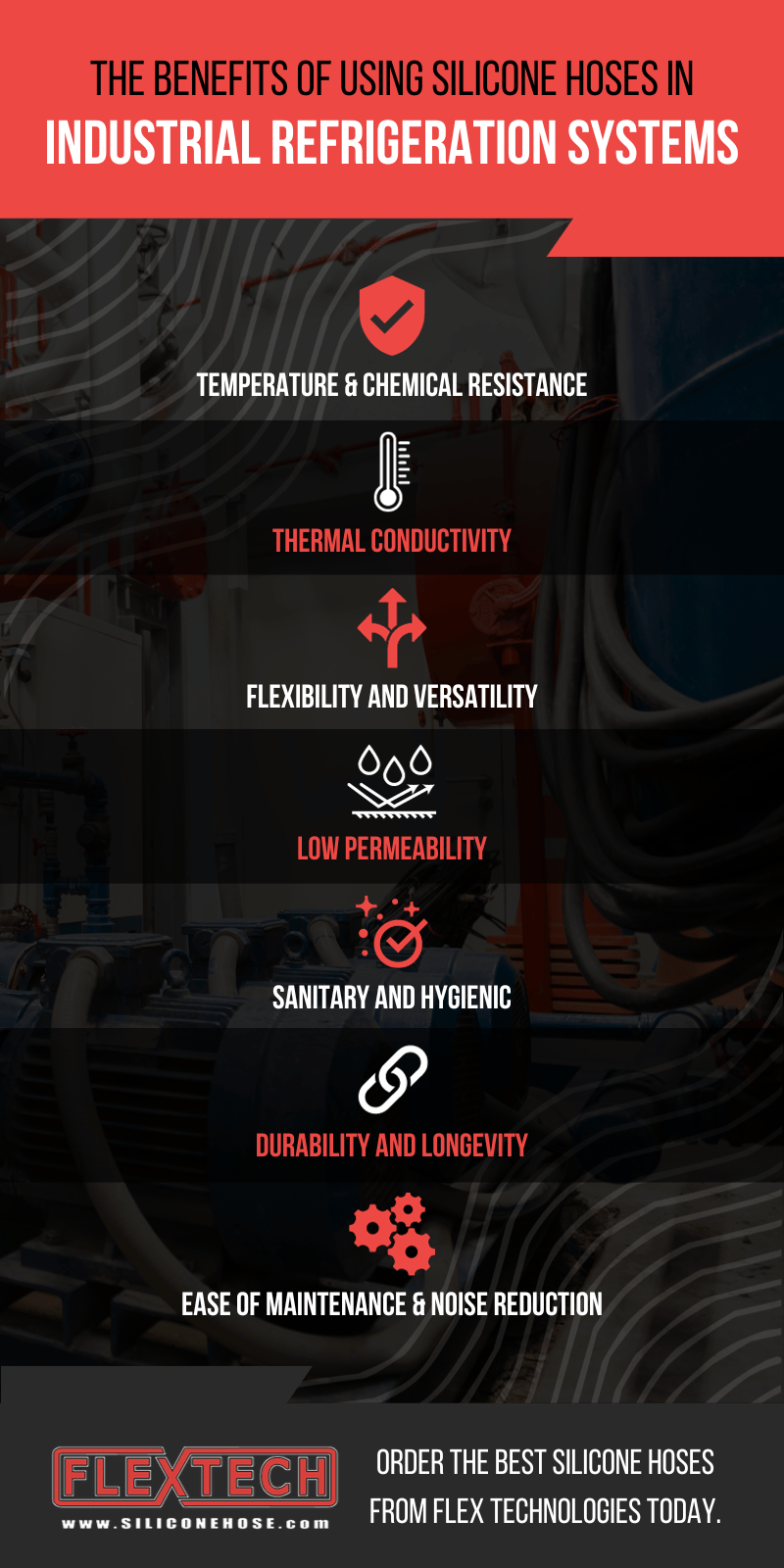 THE BENEFITS OF USING SILICONE HOSES IN
INDUSTRIAL REFRIGERATION SYSTEMS

TEMPERATURE & CHEMICAL RESISTANCE

THERMAL CONDUCTIVITY

FLEXIBILITY AND VERSATILITY

LOW PERMEABILITY

SANITARY AND HYGIENIC

DURABILITY AND LONGEVITY

EASE OF MAINTENANCE & NOISE REDUCTION

FLEXTECH
www.SILICONEHOSE.com

ORDER THE BEST SILICONE HOSES FROM FLEX TECHNOLOGIES TODAY.