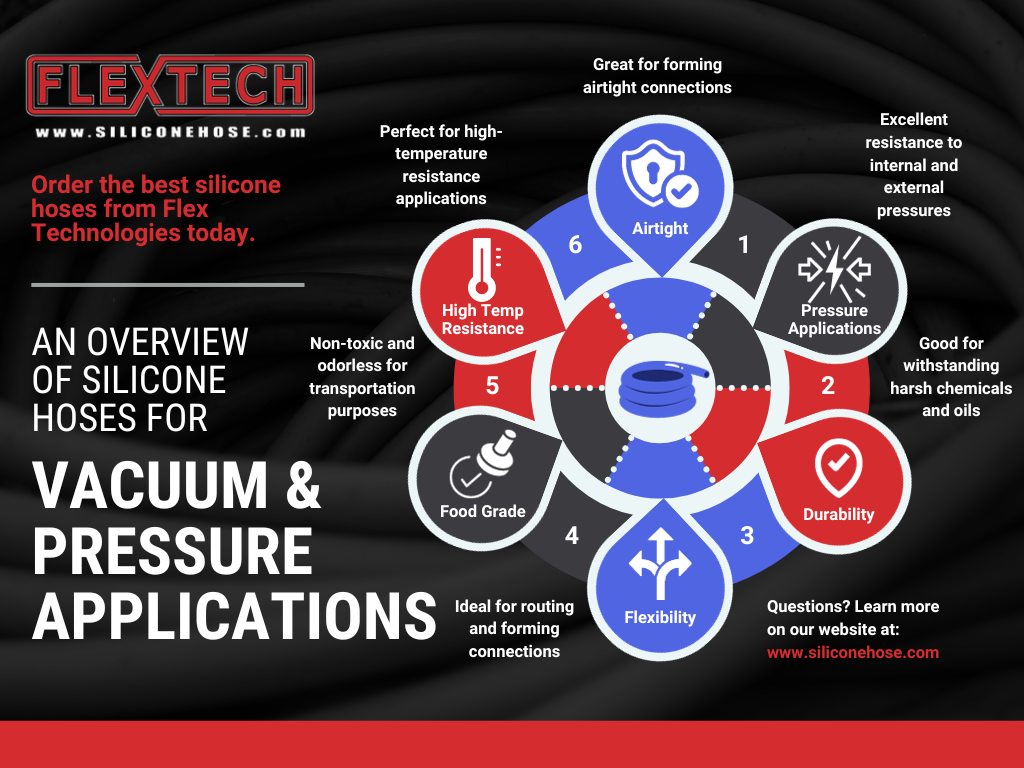 FLEXTECH
www.SILICONEHOSE.com

Order the best silicone hoses from Flex Technologies today.

AN OVERVIEW OF SILICONE HOSES FOR

VACUUM & PRESSURE APPLICATIONS

Great for forming airtight connections

Airtight

1

Excellent resistance to internal and external pressures

Pressure Applications

2

Good for withstanding harsh chemicals and oils

Durability

3

Flexibility

Ideal for routing and forming connections

4

Food Grade

Non-toxic and odorless for transportation purposes

5

High Temp Resistance

Perfect for high-temperature resistance applications

6

Questions? Learn more on our website at: www.siliconehose.com