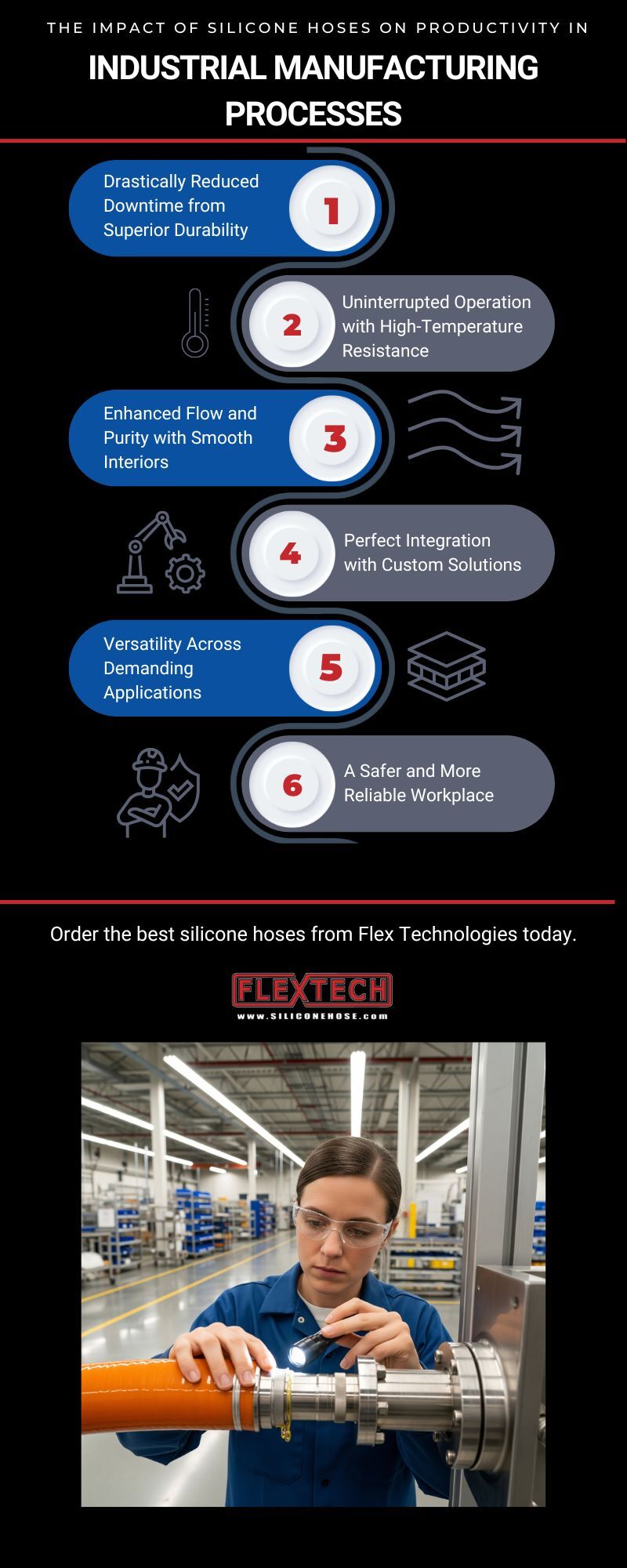 THE IMPACT OF SILICONE HOSES ON PRODUCTIVITY IN

INDUSTRIAL MANUFACTURING PROCESSES

Drastically Reduced Downtime from Superior Durability

1

2

Uninterrupted Operation with High-Temperature Resistance

Enhanced Flow and Purity with Smooth Interiors

3

4

Perfect Integration with Custom Solutions

Versatility Across Demanding Applications

5

6

A Safer and More Reliable Workplace

Order the best silicone hoses from Flex Technologies today.

FLEXTECH
www.SILICONEHOSE.com