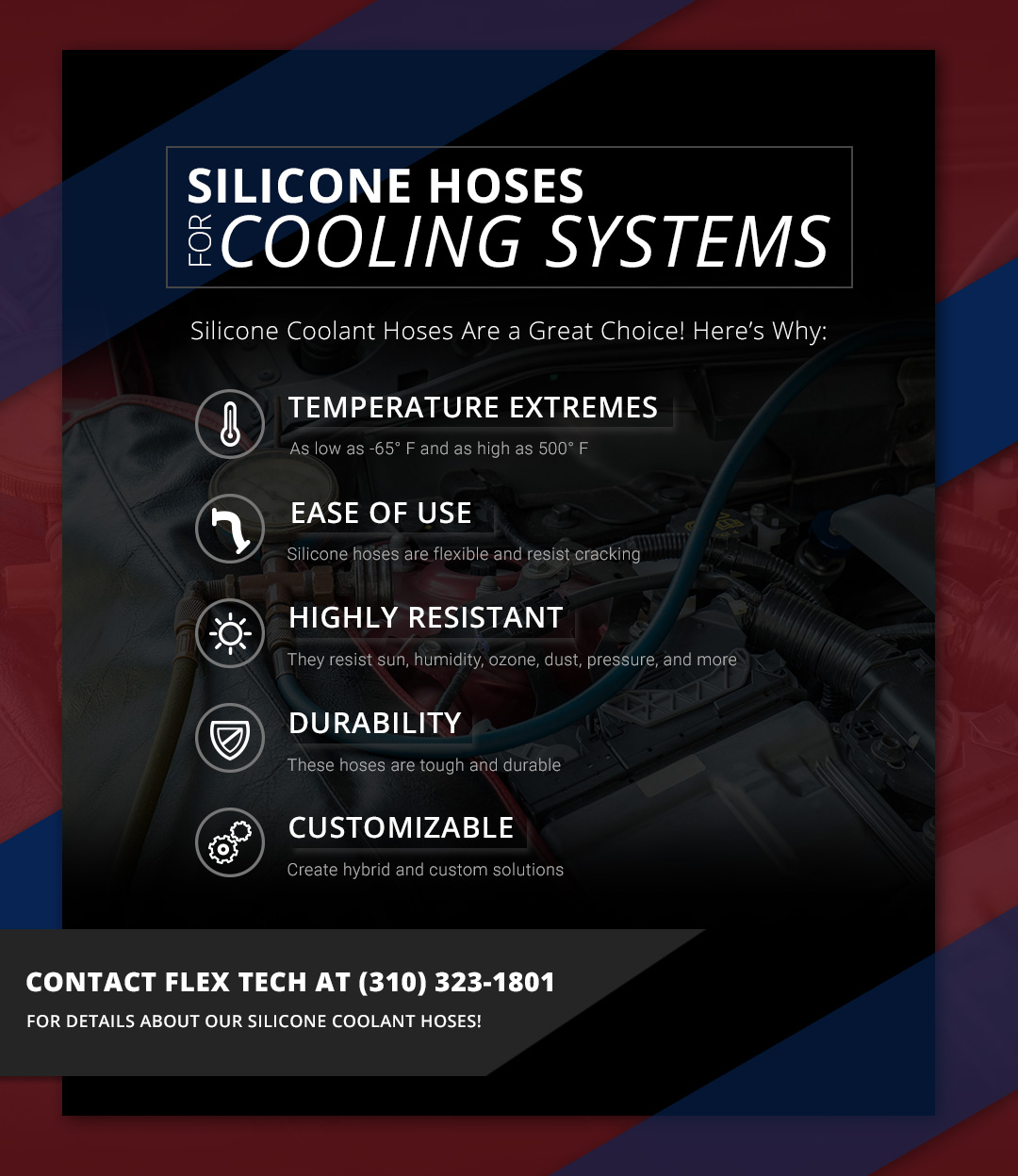 SILICONE HOSES
FOR COOLING SYSTEMS

Silicone Coolant Hoses Are a Great Choice! Here's Why:

TEMPERATURE EXTREMES
As low as -65° F and as high as 500° F

EASE OF USE
Silicone hoses are flexible and resist cracking

HIGHLY RESISTANT
They resist sun, humidity, ozone, dust, pressure, and more

DURABILITY
These hoses are tough and durable

CUSTOMIZABLE
Create hybrid and custom solutions

CONTACT FLEX TECH AT (310) 323-1801
FOR DETAILS ABOUT OUR SILICONE COOLANT HOSES!