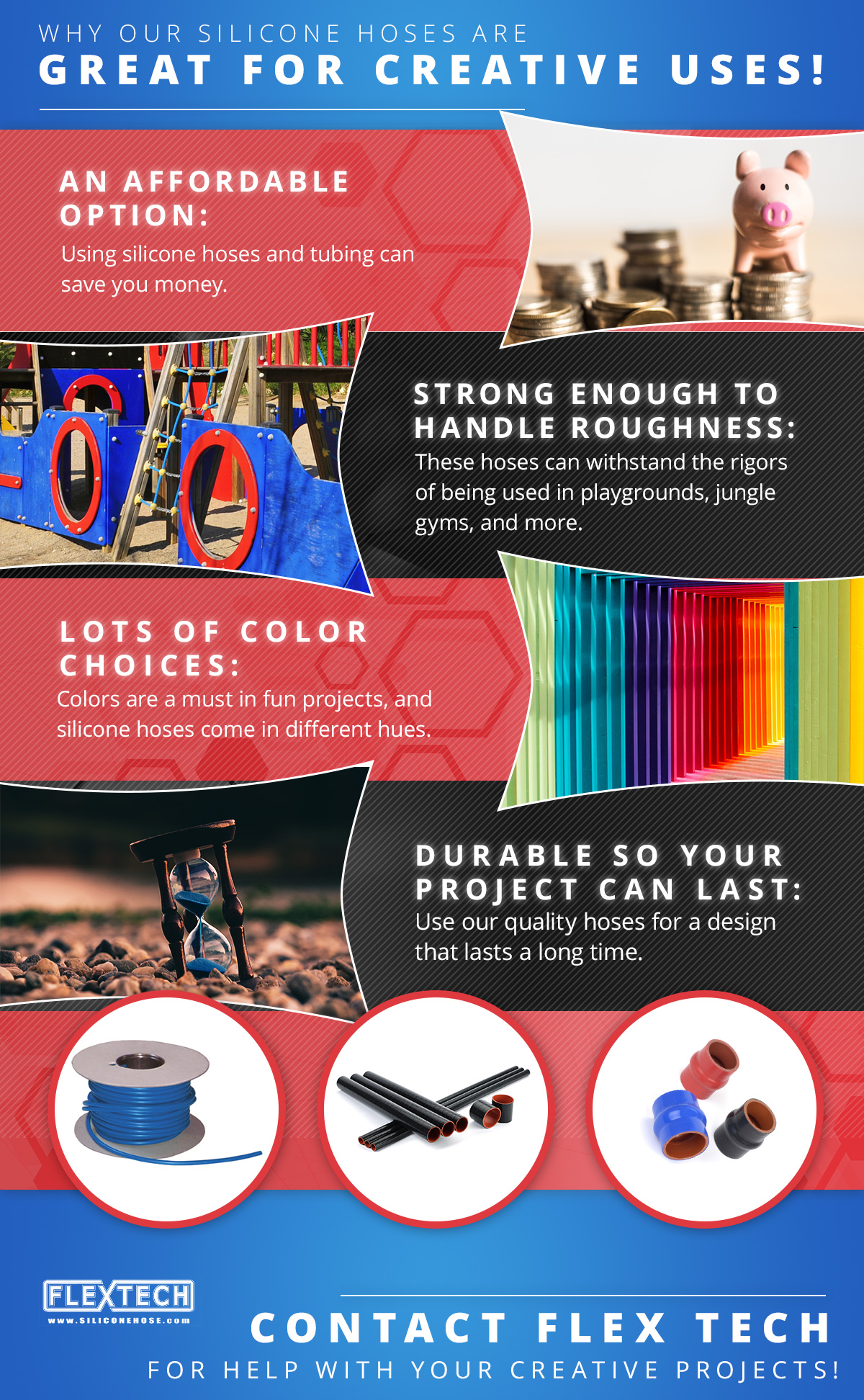 WHY OUR SILICONE HOSES ARE
GREAT FOR CREATIVE USES!

AN AFFORDABLE OPTION:
Using silicone hoses and tubing can save you money.

STRONG ENOUGH TO HANDLE ROUGHNESS:
These hoses can withstand the rigors of being used in playgrounds, jungle gyms, and more.

LOTS OF COLOR CHOICES:
Colors are a must in fun projects, and silicone hoses come in different hues.

DURABLE SO YOUR PROJECT CAN LAST:
Use our quality hoses for a design that lasts a long time.

FLEXTECH
www.SILICONEHOSE.com

CONTACT FLEX TECH
FOR HELP WITH YOUR CREATIVE PROJECTS!