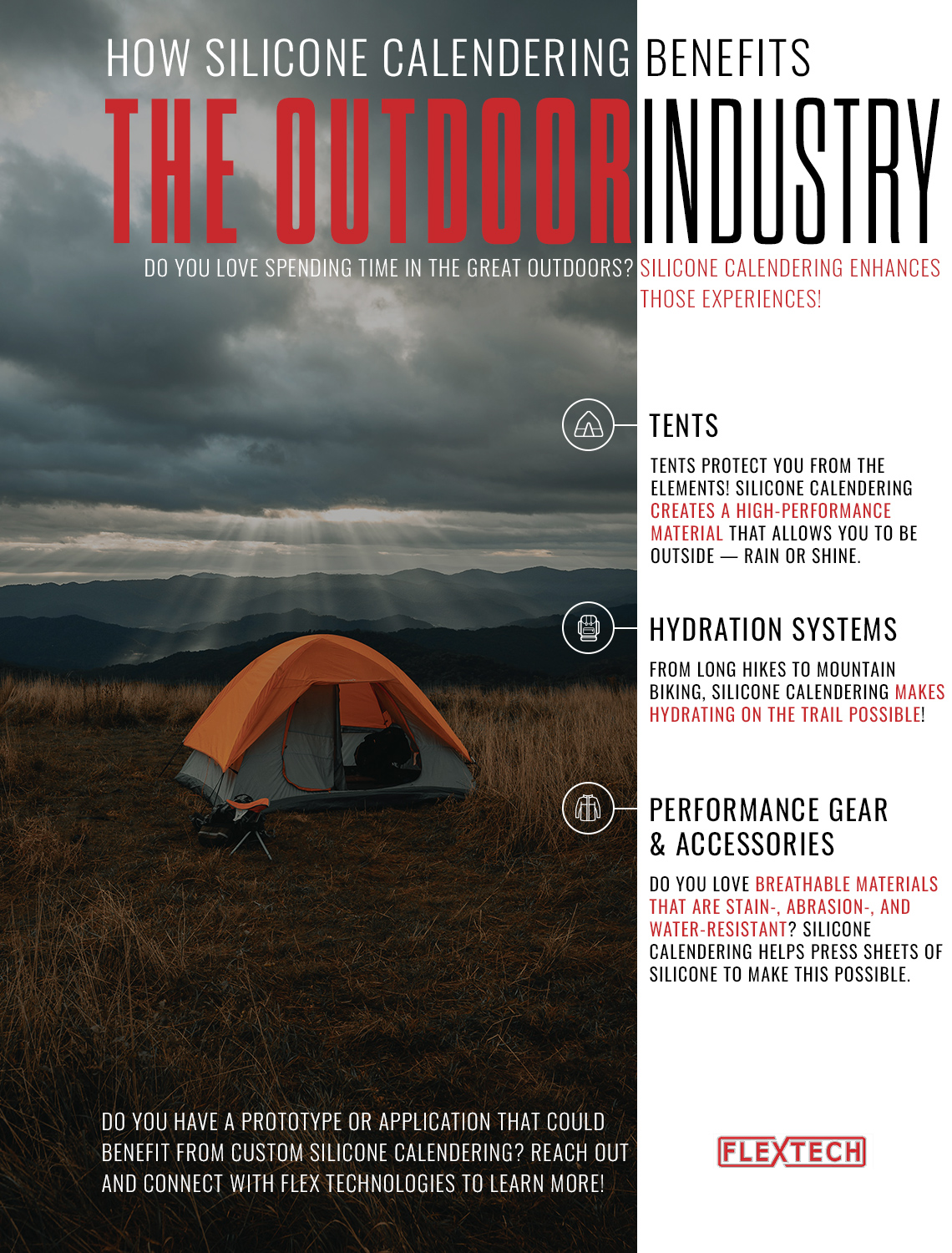 HOW SILICONE CALENDERING BENEFITS

THE OUTDOOR INDUSTRY

DO YOU LOVE SPENDING TIME IN THE GREAT OUTDOORS? SILICONE CALENDERING ENHANCES THOSE EXPERIENCES!

TENTS

TENTS PROTECT YOU FROM THE ELEMENTS! SILICONE CALENDERING CREATES A HIGH-PERFORMANCE MATERIAL THAT ALLOWS YOU TO BE OUTSIDE — RAIN OR SHINE.

HYDRATION SYSTEMS

FROM LONG HIKES TO MOUNTAIN BIKING, SILICONE CALENDERING MAKES HYDRATING ON THE TRAIL POSSIBLE!

PERFORMANCE GEAR & ACCESSORIES

DO YOU LOVE BREATHABLE MATERIALS THAT ARE STAIN-, ABRASION-, AND WATER-RESISTANT? SILICONE CALENDERING HELPS PRESS SHEETS OF SILICONE TO MAKE THIS POSSIBLE.

DO YOU HAVE A PROTOTYPE OR APPLICATION THAT COULD BENEFIT FROM CUSTOM SILICONE CALENDERING? REACH OUT AND CONNECT WITH FLEX TECHNOLOGIES TO LEARN MORE!

FLEXTECH