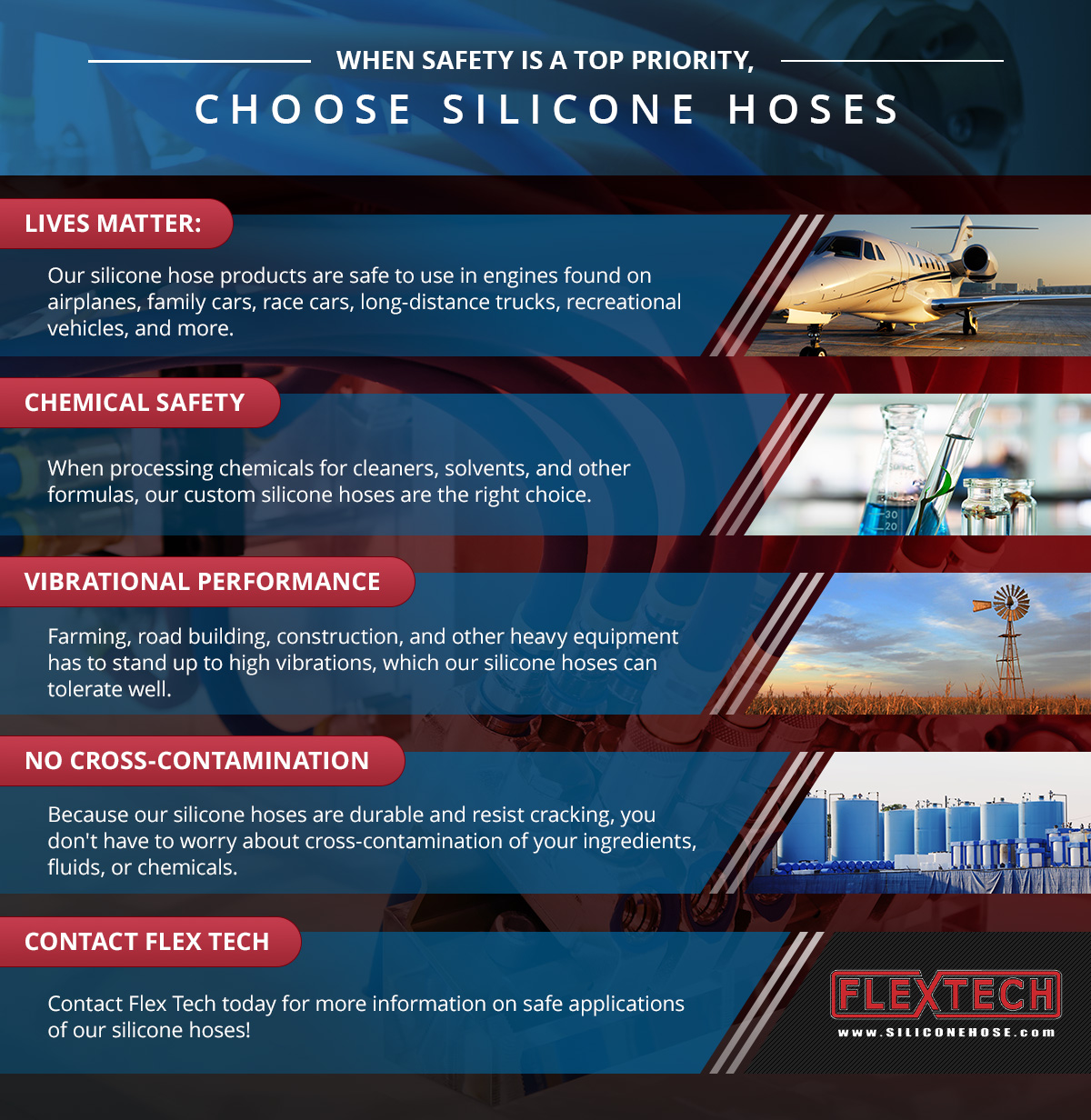 WHEN SAFETY IS A TOP PRIORITY,

CHOOSE SILICONE HOSES

LIVES MATTER:

Our silicone hose products are safe to use in engines found on airplanes, family cars, race cars, long-distance trucks, recreational vehicles, and more.

CHEMICAL SAFETY

When processing chemicals for cleaners, solvents, and other formulas, our custom silicone hoses are the right choice.

30
20

VIBRATIONAL PERFORMANCE

Farming, road building, construction, and other heavy equipment has to stand up to high vibrations, which our silicone hoses can tolerate well.

NO CROSS-CONTAMINATION

Because our silicone hoses are durable and resist cracking, you don't have to worry about cross-contamination of your ingredients, fluids, or chemicals.

CONTACT FLEX TECH

Contact Flex Tech today for more information on safe applications of our silicone hoses!

FLEXTECH
www.SILICONEHOSE.com