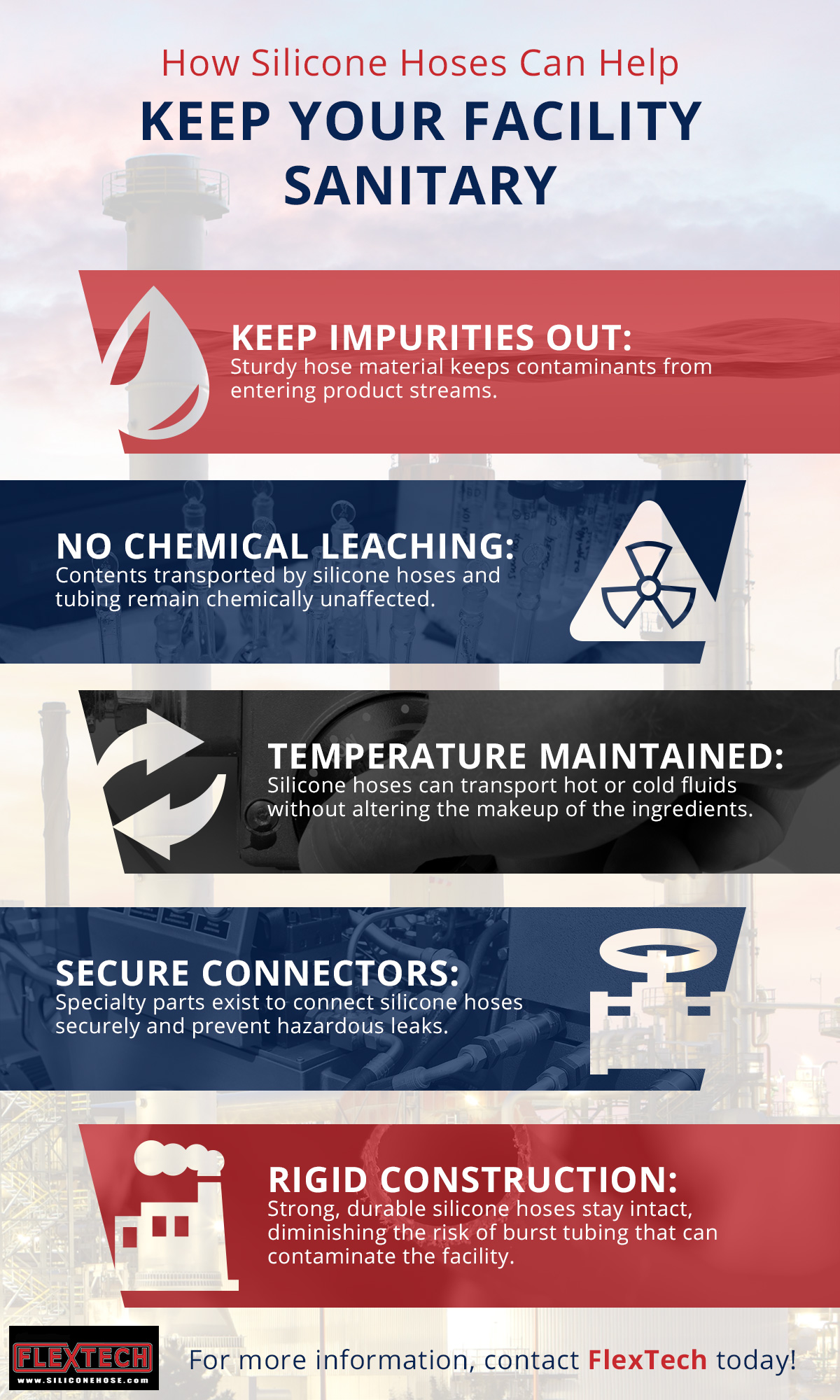 How Silicone Hoses Can Help
KEEP YOUR FACILITY SANITARY

KEEP IMPURITIES OUT:
Sturdy hose material keeps contaminants from entering product streams.

NO CHEMICAL LEACHING:
Contents transported by silicone hoses and tubing remain chemically unaffected.

TEMPERATURE MAINTAINED:
Silicone hoses can transport hot or cold fluids without altering the makeup of the ingredients.

SECURE CONNECTORS:
Specialty parts exist to connect silicone hoses securely and prevent hazardous leaks.

RIGID CONSTRUCTION:
Strong, durable silicone hoses stay intact, diminishing the risk of burst tubing that can contaminate the facility.

FLEXTECH
www.SILICONEHOSE.com

For more information, contact FlexTech today!