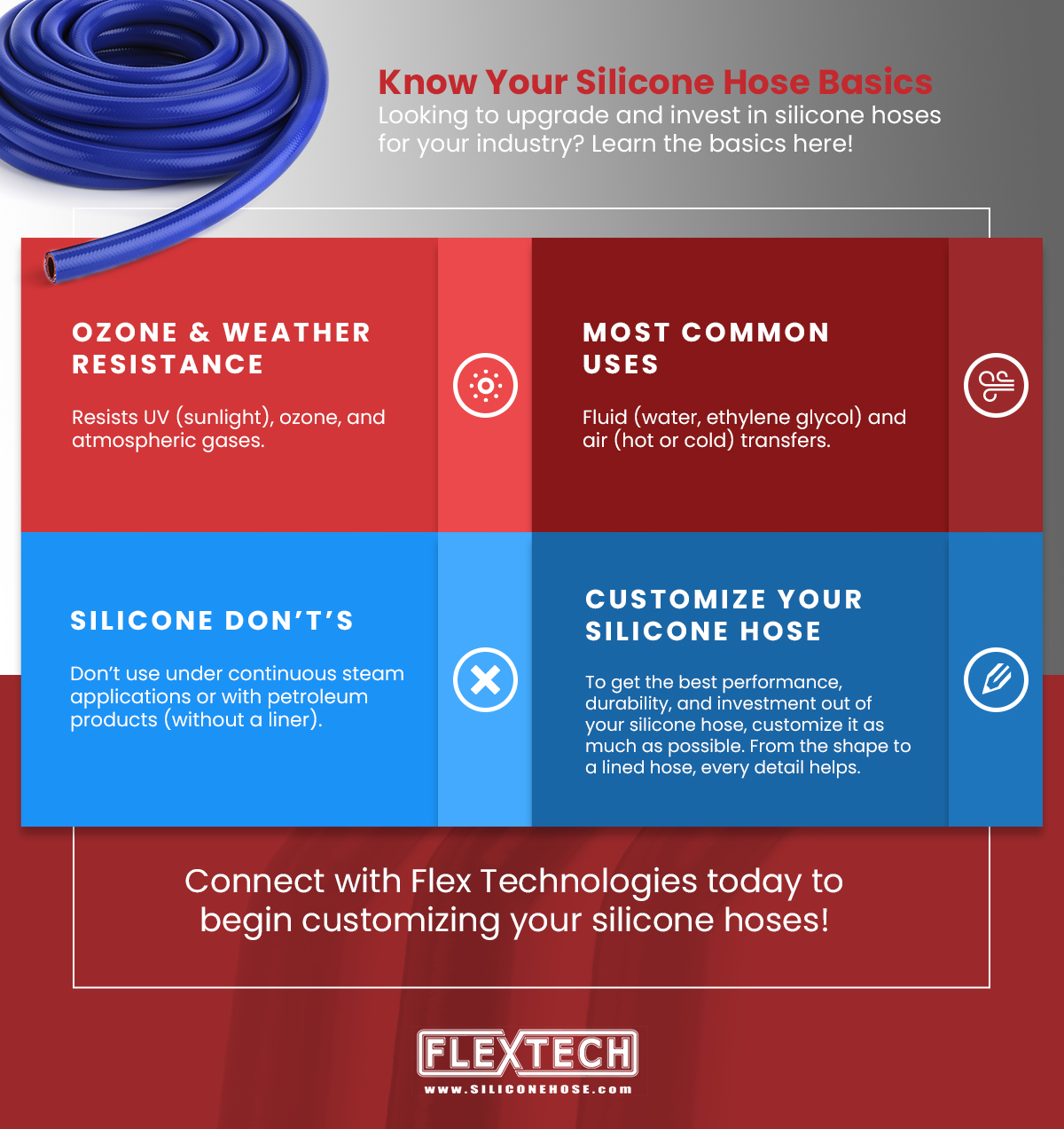 Know Your Silicone Hose Basics

Looking to upgrade and invest in silicone hoses for your industry? Learn the basics here!

OZONE & WEATHER RESISTANCE

Resists UV (sunlight), ozone, and atmospheric gases.

MOST COMMON USES

Fluid (water, ethylene glycol) and air (hot or cold) transfers.

SILICONE DON'T'S

Don't use under continuous steam applications or with petroleum products (without a liner).

CUSTOMIZE YOUR SILICONE HOSE

To get the best performance, durability, and investment out of your silicone hose, customize it as much as possible. From the shape to a lined hose, every detail helps.

Connect with Flex Technologies today to begin customizing your silicone hoses!

FLEXTECH

www.SILICONEHOSE.com