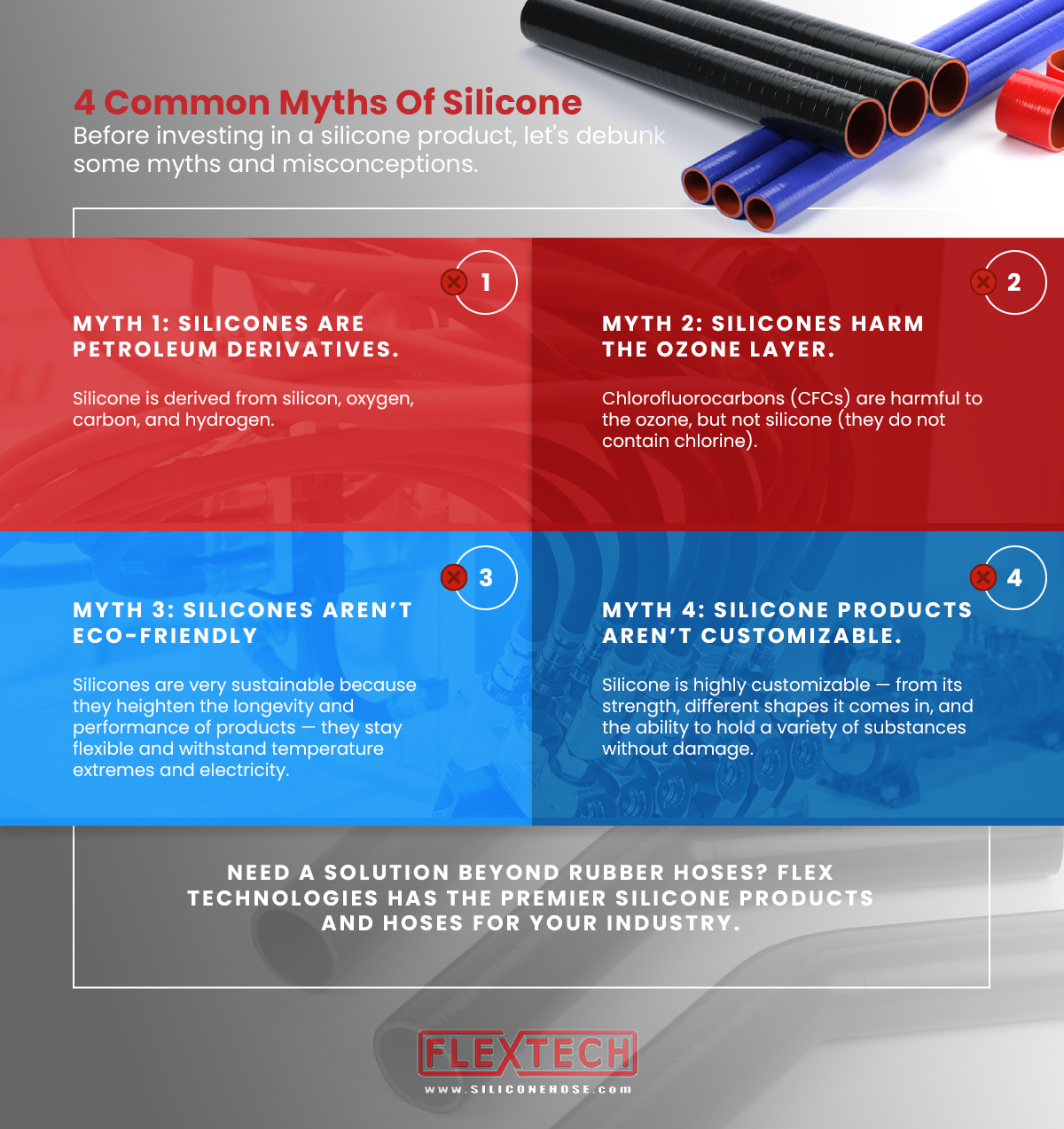 4 Common Myths Of Silicone

Before investing in a silicone product, let's debunk some myths and misconceptions.

1

MYTH 1: SILICONES ARE PETROLEUM DERIVATIVES.

Silicone is derived from silicon, oxygen, carbon, and hydrogen.

2

MYTH 2: SILICONES HARM THE OZONE LAYER.

Chlorofluorocarbons (CFCs) are harmful to the ozone, but not silicone (they do not contain chlorine).

3

MYTH 3: SILICONES AREN'T ECO-FRIENDLY

Silicones are very sustainable because they heighten the longevity and performance of products — they stay flexible and withstand temperature extremes and electricity.

4

MYTH 4: SILICONE PRODUCTS AREN'T CUSTOMIZABLE.

Silicone is highly customizable — from its strength, different shapes it comes in, and the ability to hold a variety of substances without damage.

NEED A SOLUTION BEYOND RUBBER HOSES? FLEX TECHNOLOGIES HAS THE PREMIER SILICONE PRODUCTS AND HOSES FOR YOUR INDUSTRY.

FLEXTECH

www.SILICONEHOSE.com