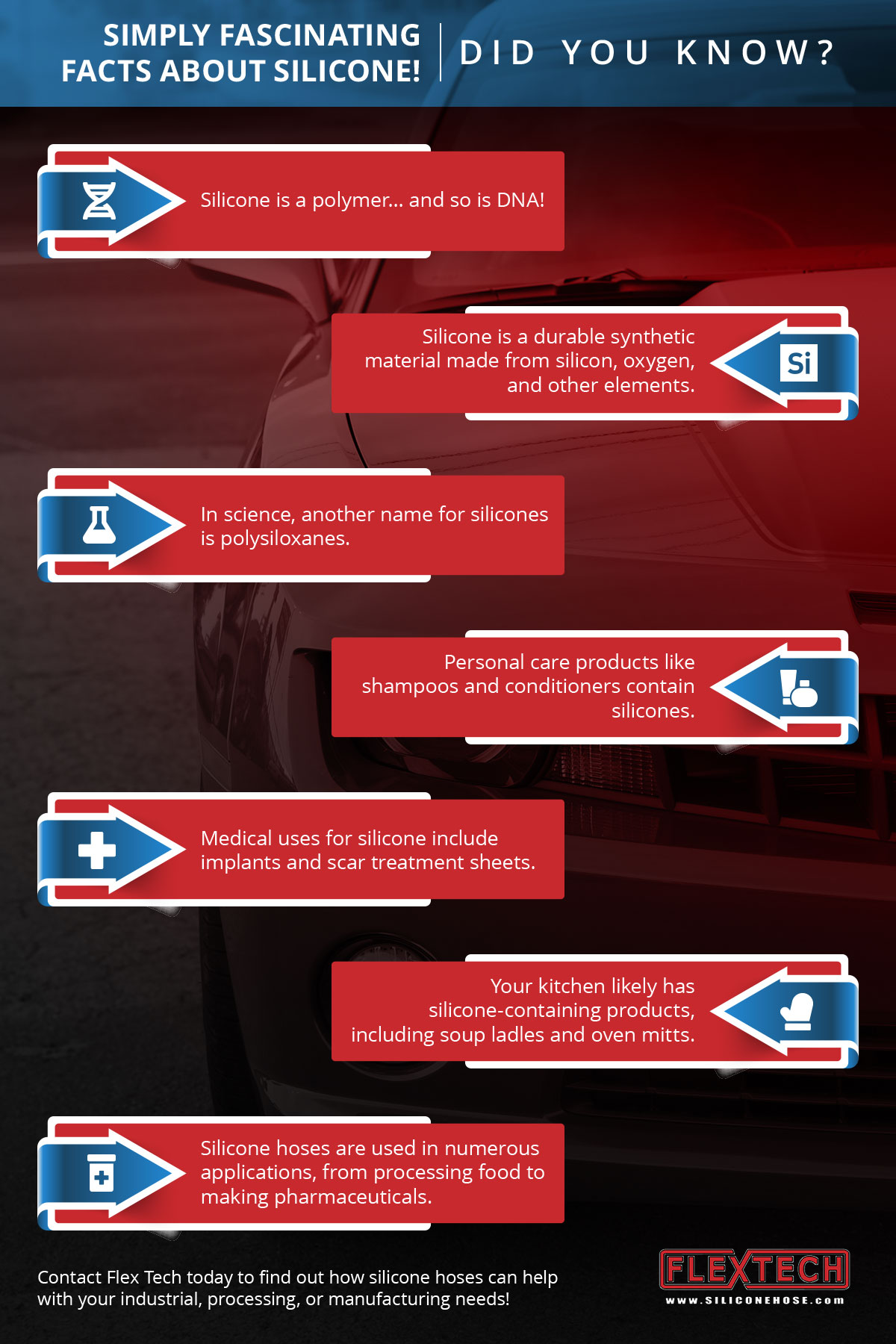 SIMPLY FASCINATING FACTS ABOUT SILICONE!

DID YOU KNOW?

Silicone is a polymer... and so is DNA!

Silicone is a durable synthetic material made from silicon, oxygen, and other elements.

Si

In science, another name for silicones is polysiloxanes.

Personal care products like shampoos and conditioners contain silicones.

Medical uses for silicone include implants and scar treatment sheets.

Your kitchen likely has silicone-containing products, including soup ladles and oven mitts.

Silicone hoses are used in numerous applications, from processing food to making pharmaceuticals.

Contact Flex Tech today to find out how silicone hoses can help with your industrial, processing, or manufacturing needs!

FLEXTECH
www.SILICONEHOSE.com