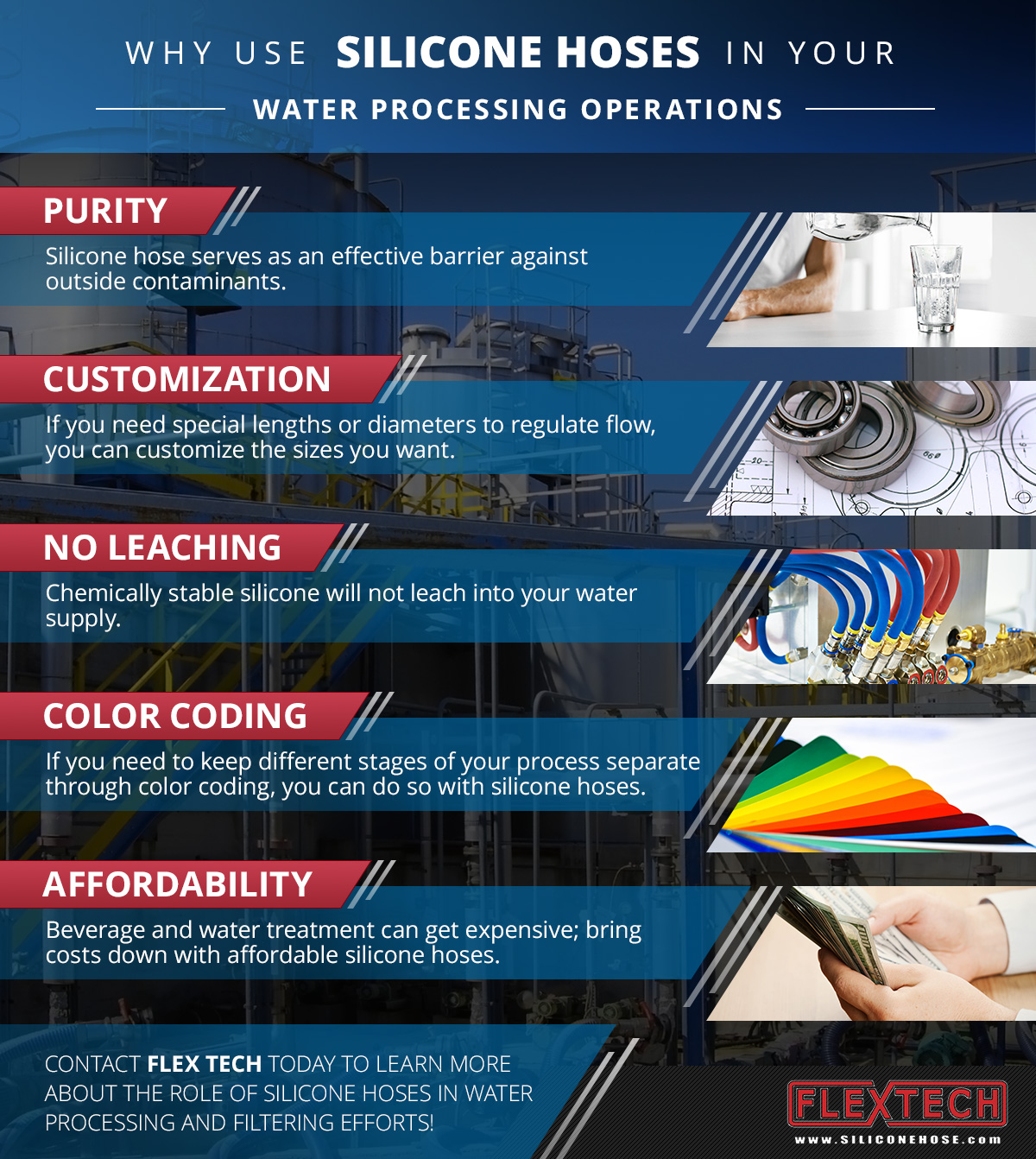 WHY USE SILICONE HOSES IN YOUR

WATER PROCESSING OPERATIONS

PURITY

Silicone hose serves as an effective barrier against outside contaminants.

CUSTOMIZATION

If you need special lengths or diameters to regulate flow, you can customize the sizes you want.

NO LEACHING

Chemically stable silicone will not leach into your water supply.

COLOR CODING

If you need to keep different stages of your process separate through color coding, you can do so with silicone hoses.

AFFORDABILITY

Beverage and water treatment can get expensive; bring costs down with affordable silicone hoses.

CONTACT FLEX TECH TODAY TO LEARN MORE ABOUT THE ROLE OF SILICONE HOSES IN WATER PROCESSING AND FILTERING EFFORTS!

FLEXTECH

www.SILICONEHOSE.com