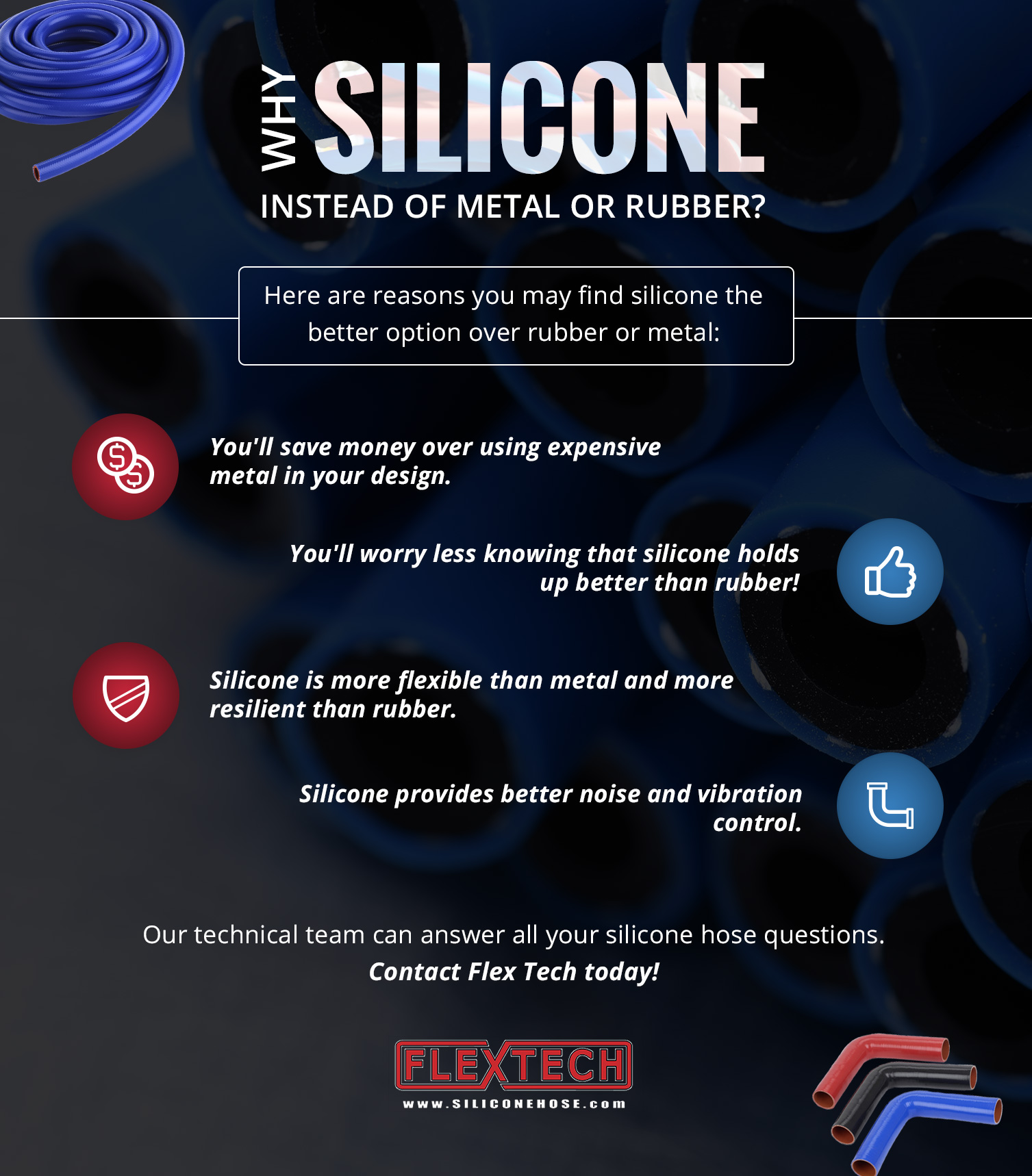 WHY SILICONE

INSTEAD OF METAL OR RUBBER?

Here are reasons you may find silicone the better option over rubber or metal:

You'll save money over using expensive metal in your design.

You'll worry less knowing that silicone holds up better than rubber!

Silicone is more flexible than metal and more resilient than rubber.

Silicone provides better noise and vibration control.

Our technical team can answer all your silicone hose questions.
Contact Flex Tech today!

FLEXTECH
www.SILICONEHOSE.com